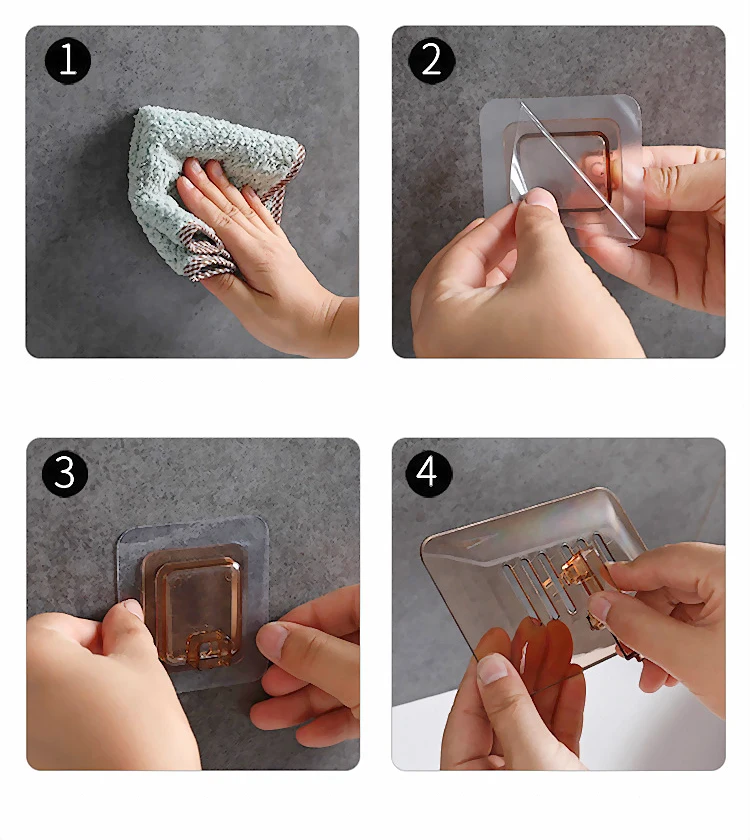 1

2

3

4