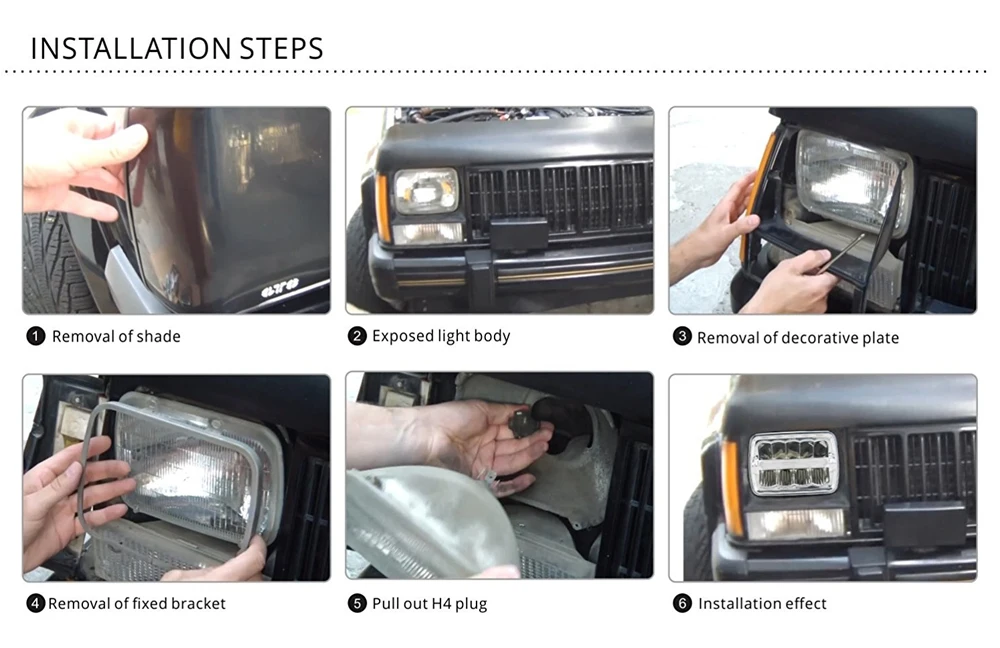 INSTALLATION STEPS

1 Removal of shade

2 Exposed light body

3 Removal of decorative plate

4 Removal of fixed bracket

5 Pull out H4 plug

6 Installation effect