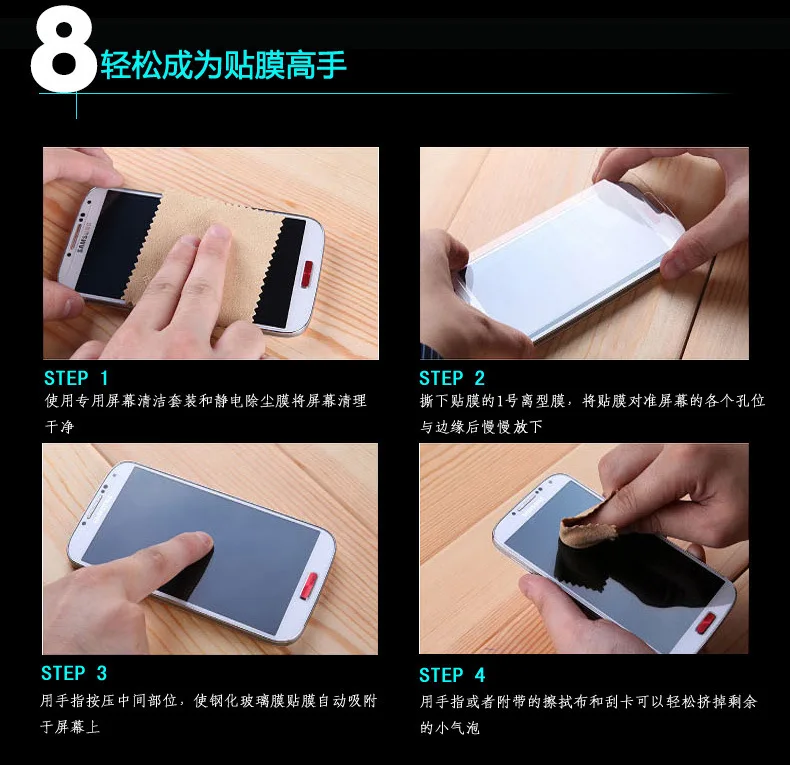 8 轻松成为贴膜高手

SAMSUNG

STEP 1
使用专用屏幕清洁套装和静电除尘膜将屏幕清理干净

STEP 2
撕下贴膜的1号离型膜，将贴膜对准屏幕的各个孔位与边缘后慢慢放下

STEP 3
用手指按压中间部位，使钢化玻璃膜贴膜自动吸附于屏幕上

STEP 4
用手指或者附带的擦拭布和刮卡可以轻松挤掉剩余的小气泡