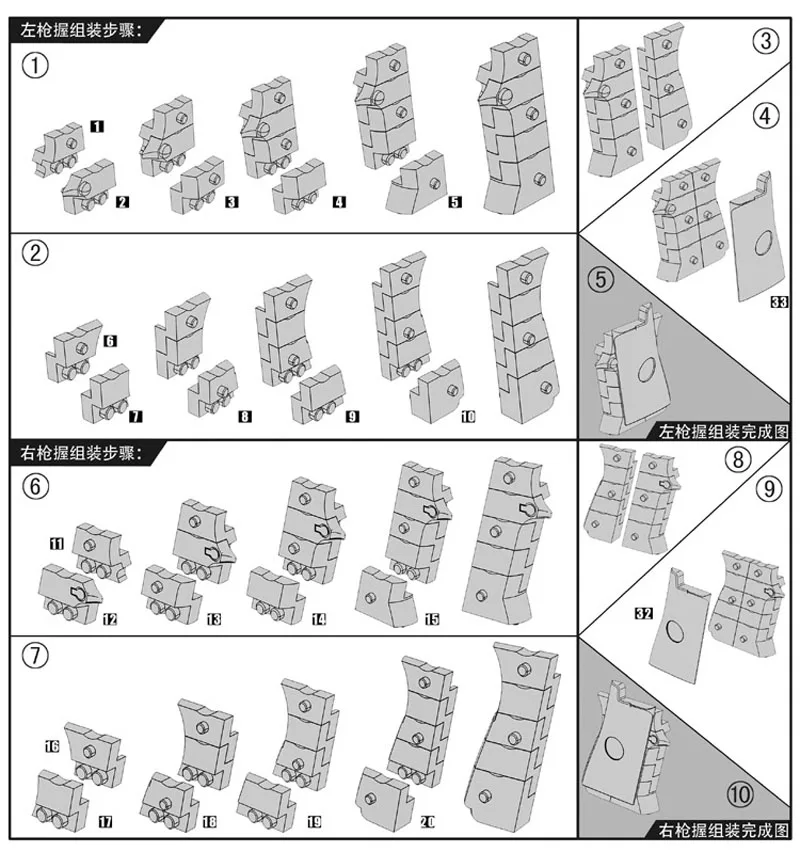 左枪握组装步骤:

①
1
2
3
4
5

②
6
7
8
9
10

③

④
33

⑤
左枪握组装完成图

右枪握组装步骤:

⑥
11
12
13
14
15

⑦
16
17
18
19
20

⑧

⑨
32

⑩
右枪握组装完成图