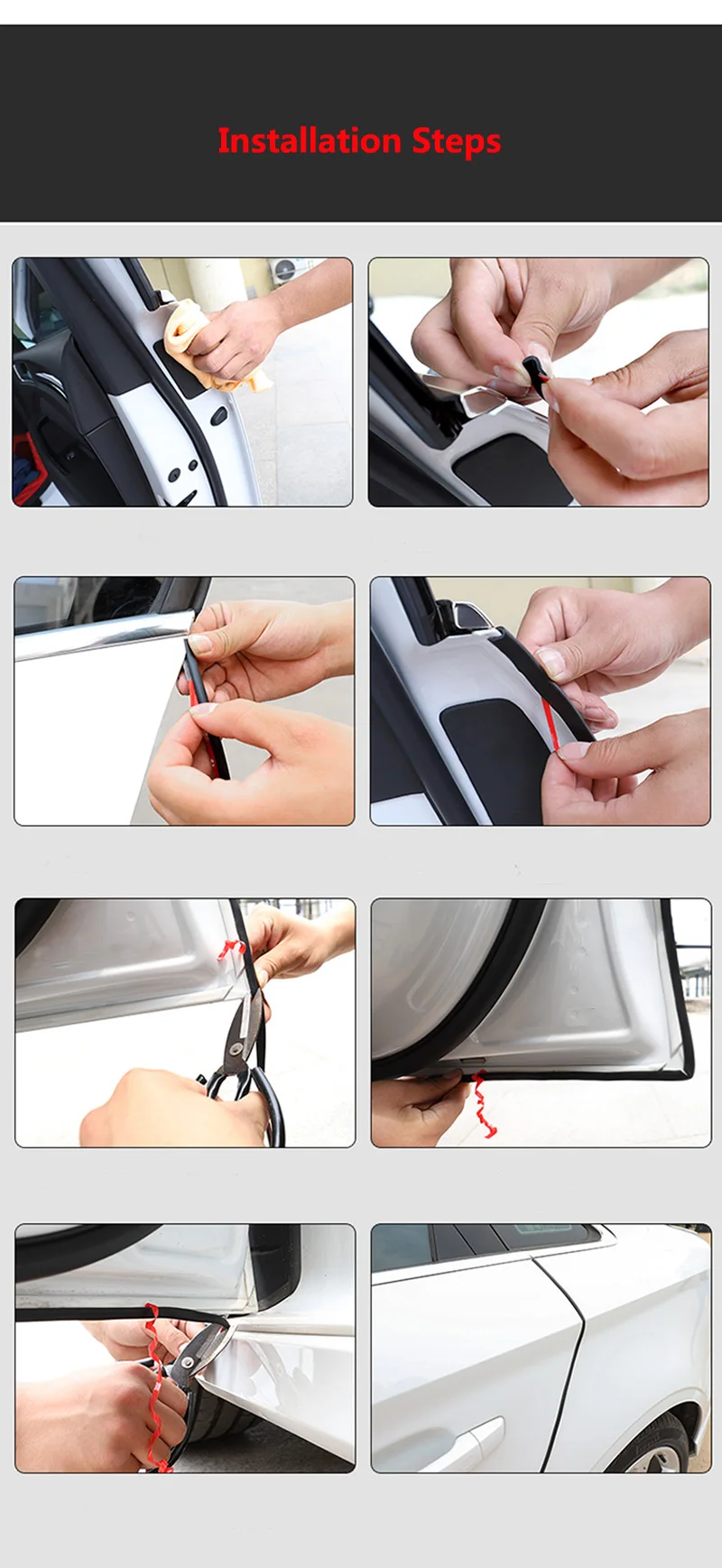 Installation Steps