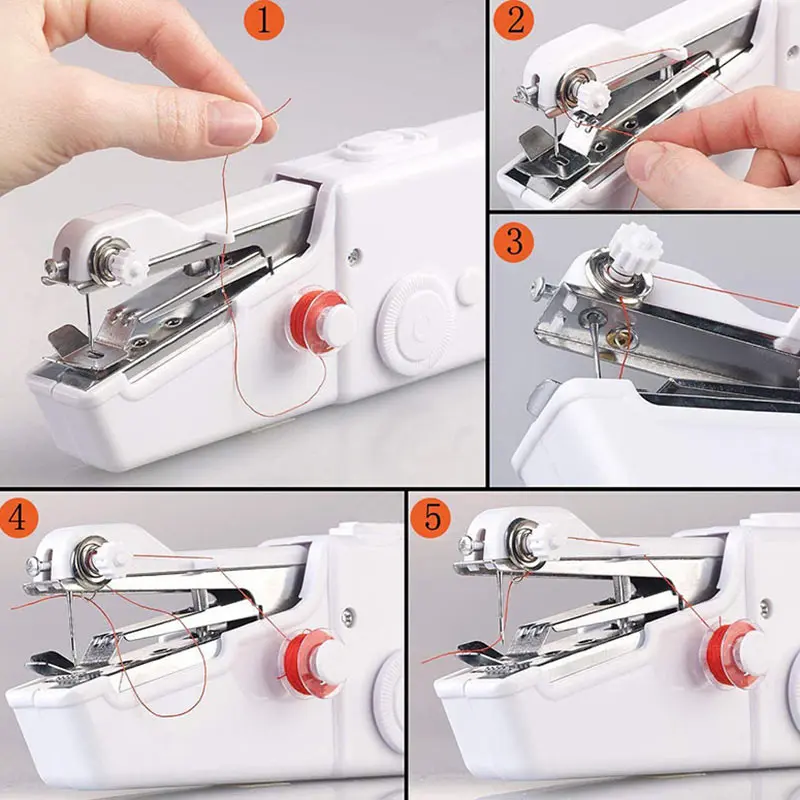 1

2

3

4

5