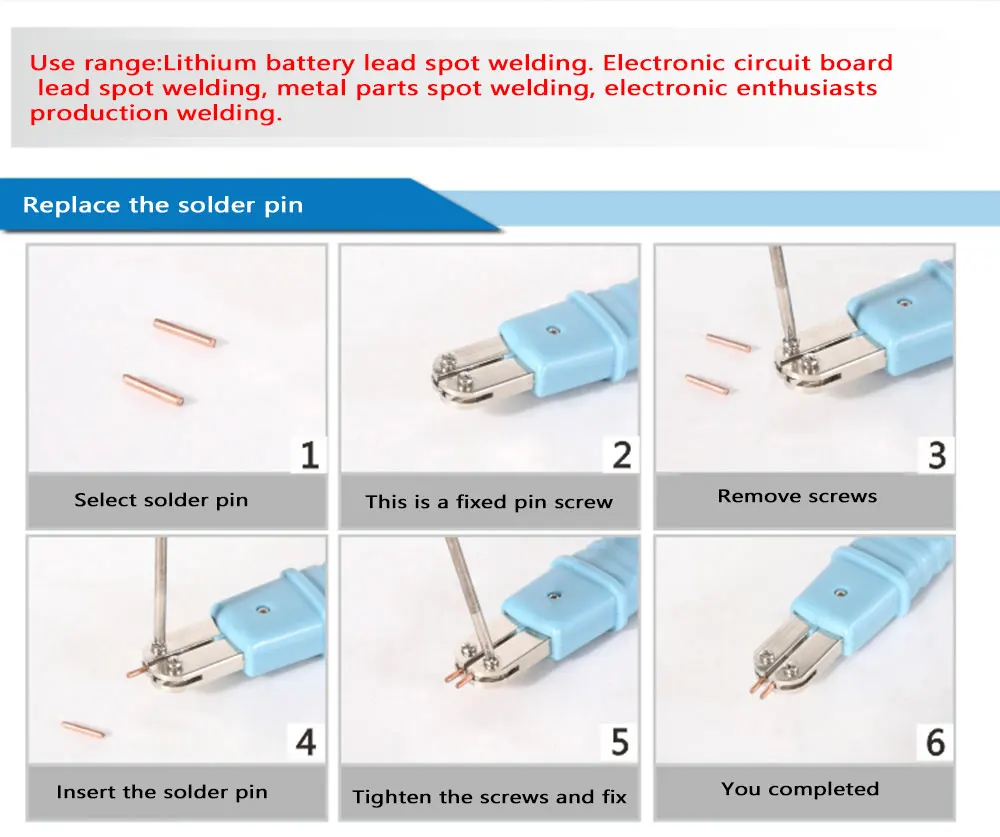 Use range:Lithium battery lead spot welding. Electronic circuit board lead spot welding, metal parts spot welding, electronic enthusiasts production welding.

Replace the solder pin

1
Select solder pin

2
This is a fixed pin screw

3
Remove screws

4
Insert the solder pin

5
Tighten the screws and fix

6
You completed