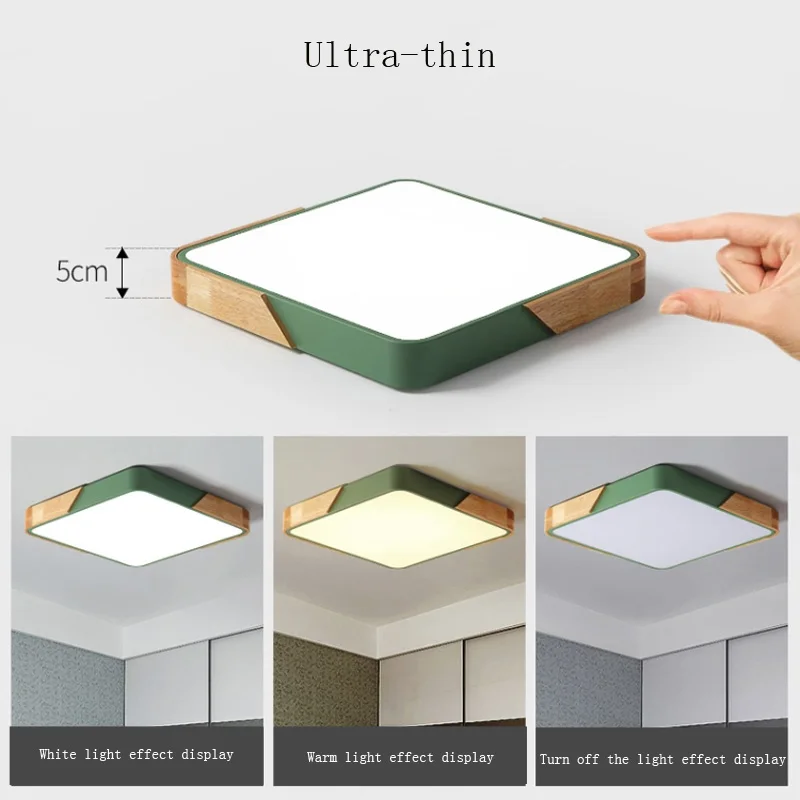 Ultra-thin

5cm

White light effect display

Warm light effect display

Turn off the light effect display