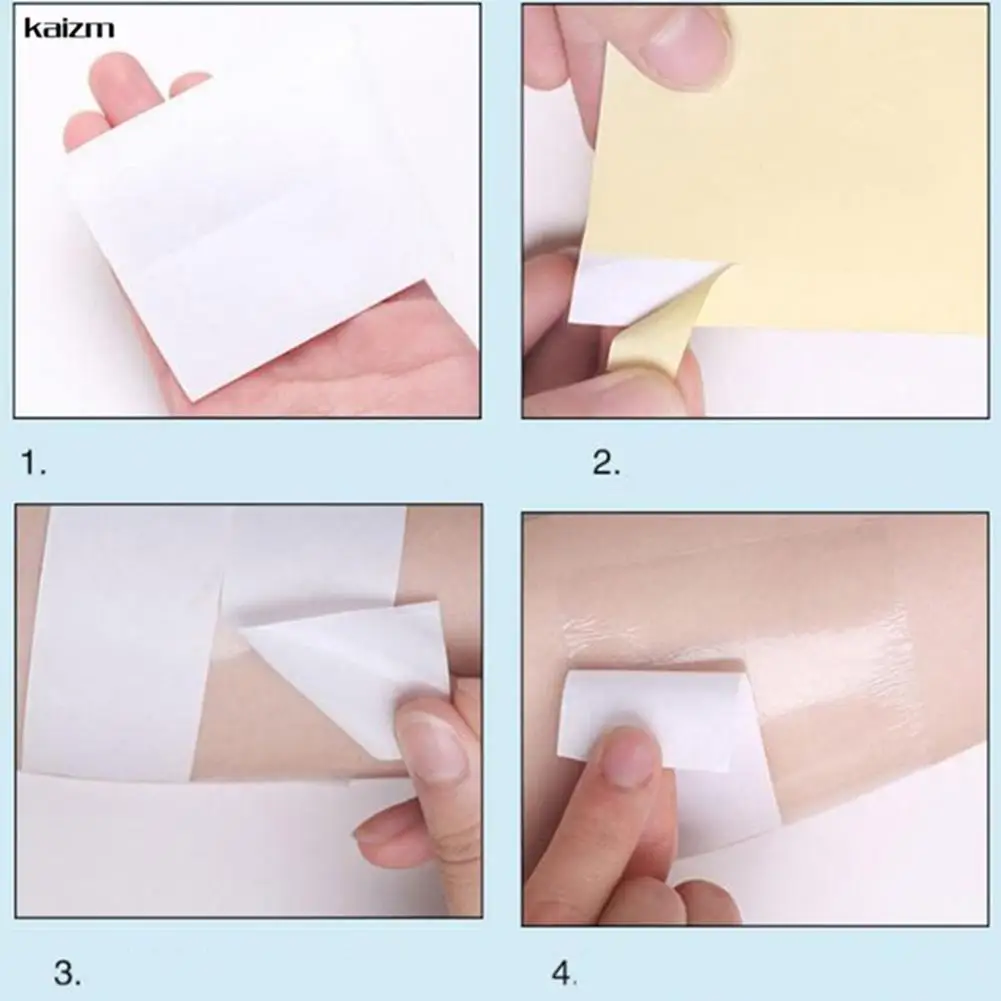 kaizm

1.

2.

3.

4.