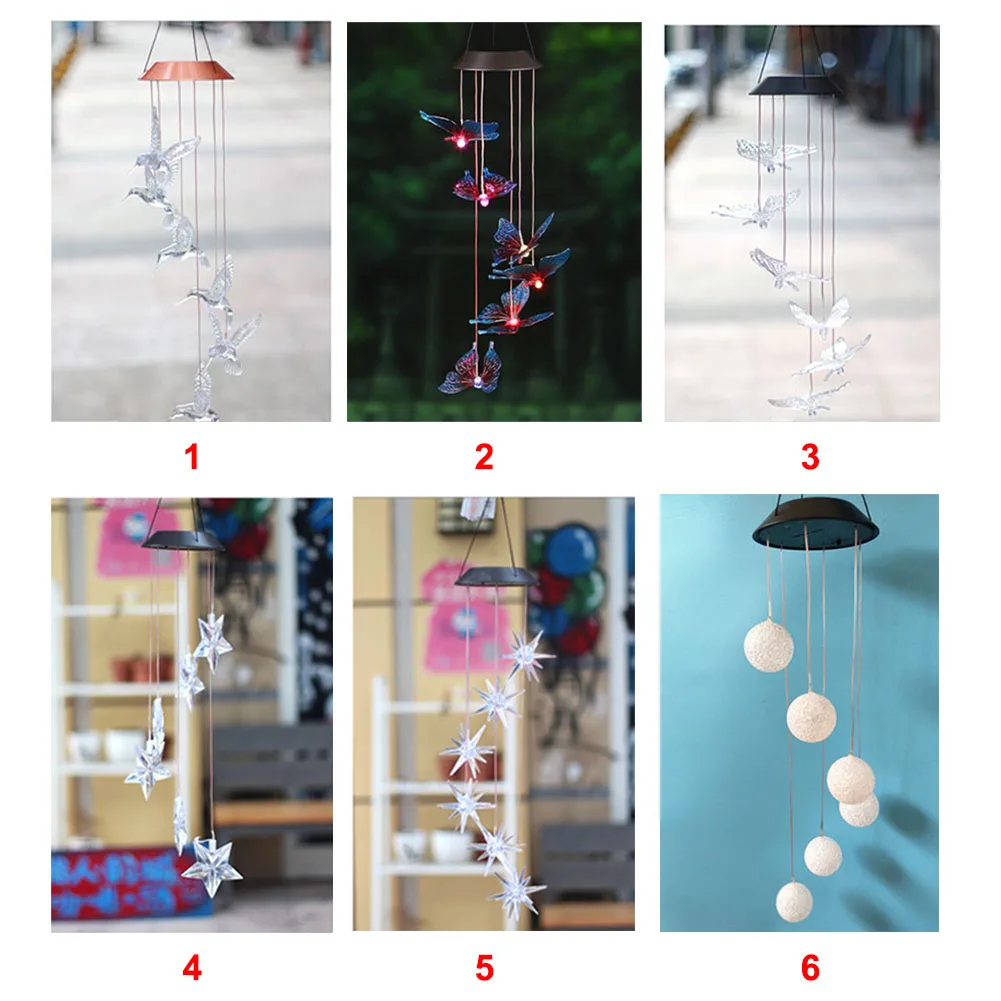 1

2

3

4

5

6