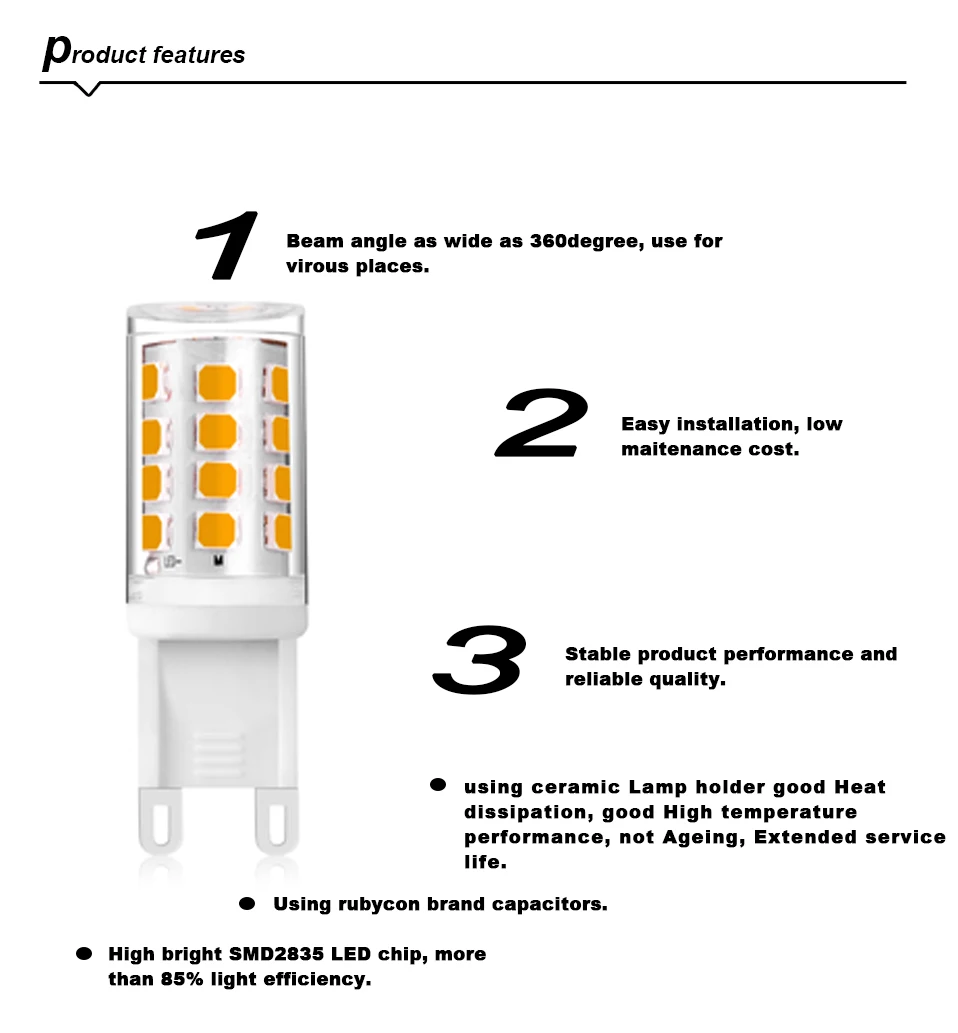 product features

1 Beam angle as wide as 360degree, use for virous places.

2 Easy installation, low maitenance cost.

3 Stable product performance and reliable quality.

● using ceramic Lamp holder good Heat dissipation, good High temperature performance, not Ageing, Extended service life.

● Using rubycon brand capacitors.

● High bright SMD2835 LED chip, more than 85% light efficiency.