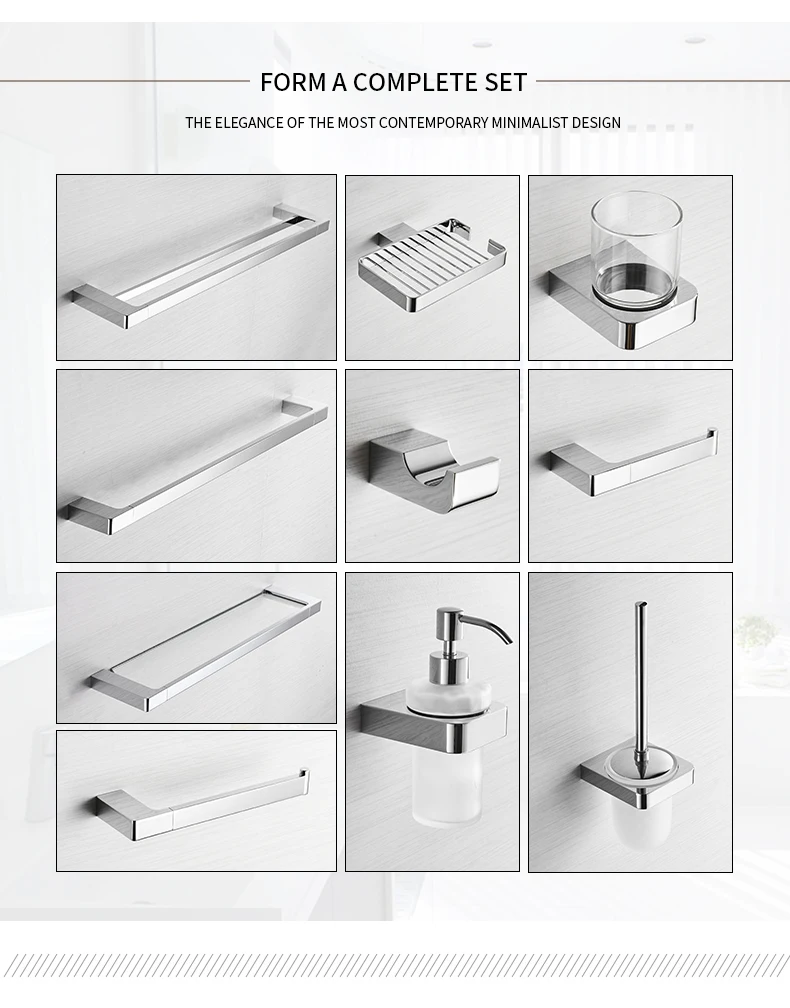 FORM A COMPLETE SET

THE ELEGANCE OF THE MOST CONTEMPORARY MINIMALIST DESIGN