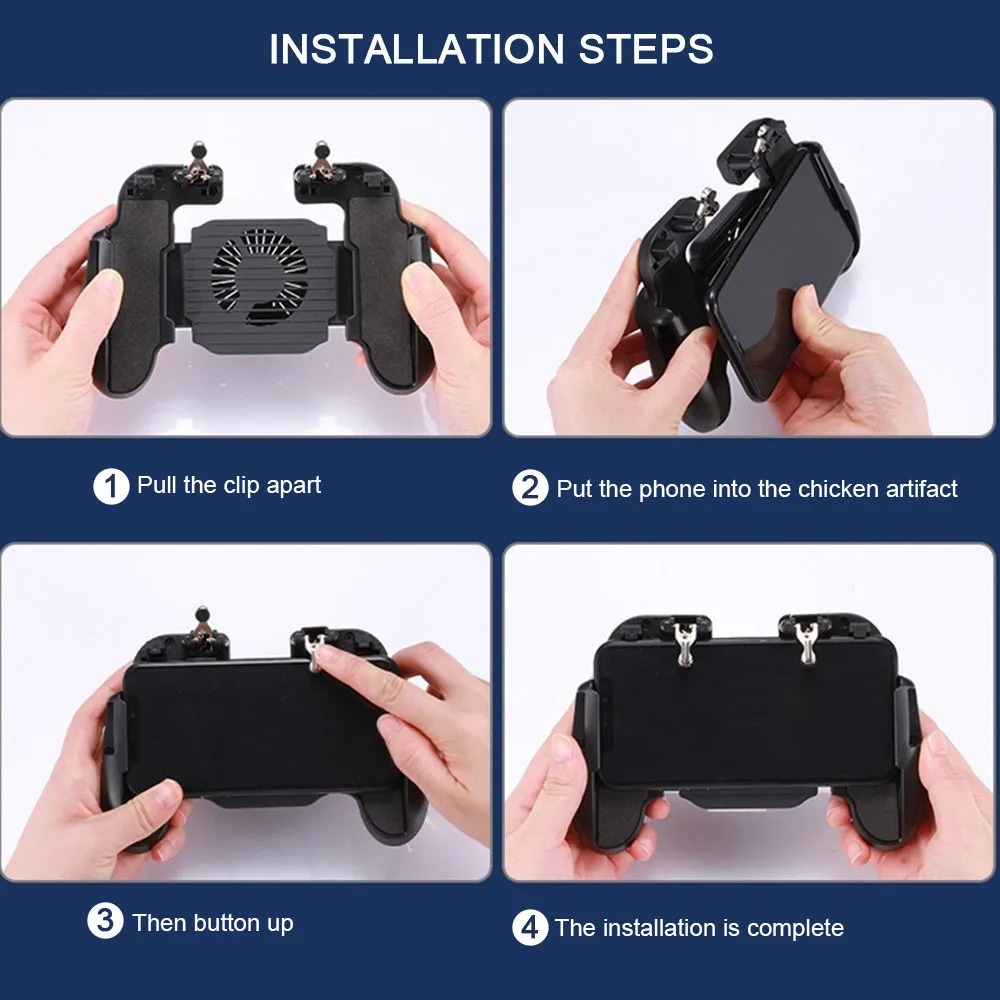 INSTALLATION STEPS

1 Pull the clip apart

2 Put the phone into the chicken artifact

3 Then button up

4 The installation is complete