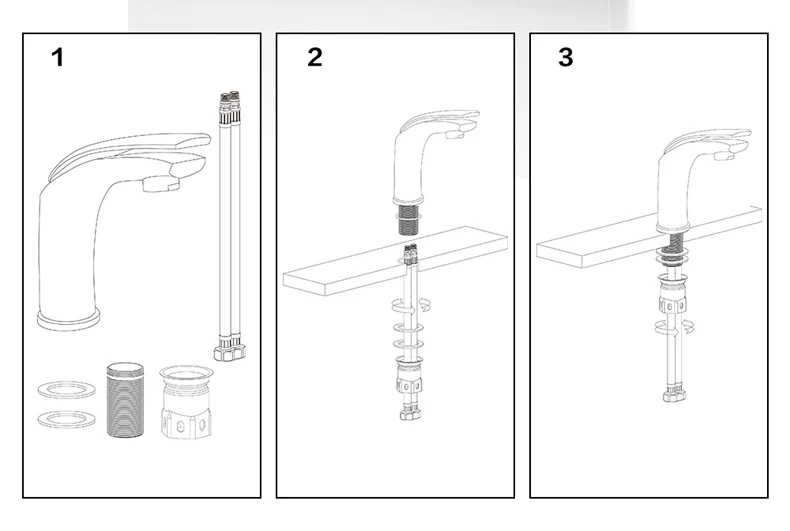 1

2

3