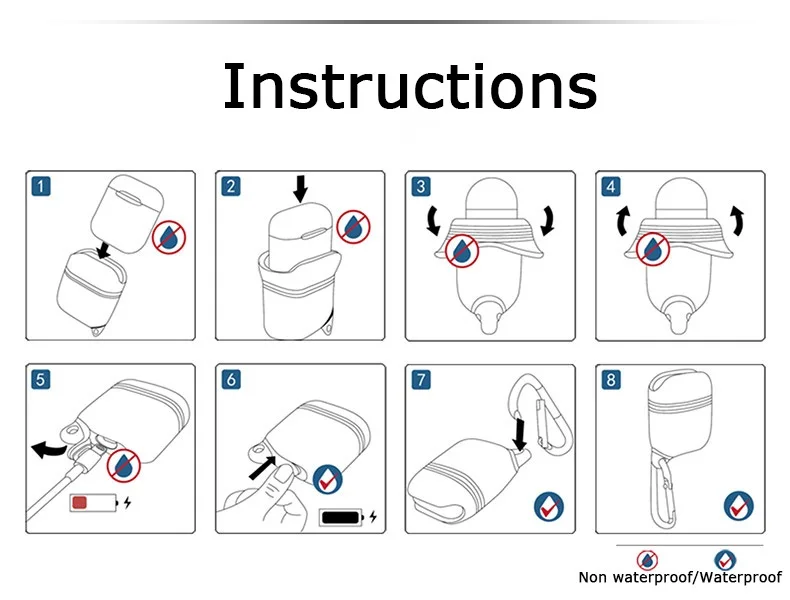 Instructions

1

2

3

4

5

6

7

8

Non waterproof/Waterproof