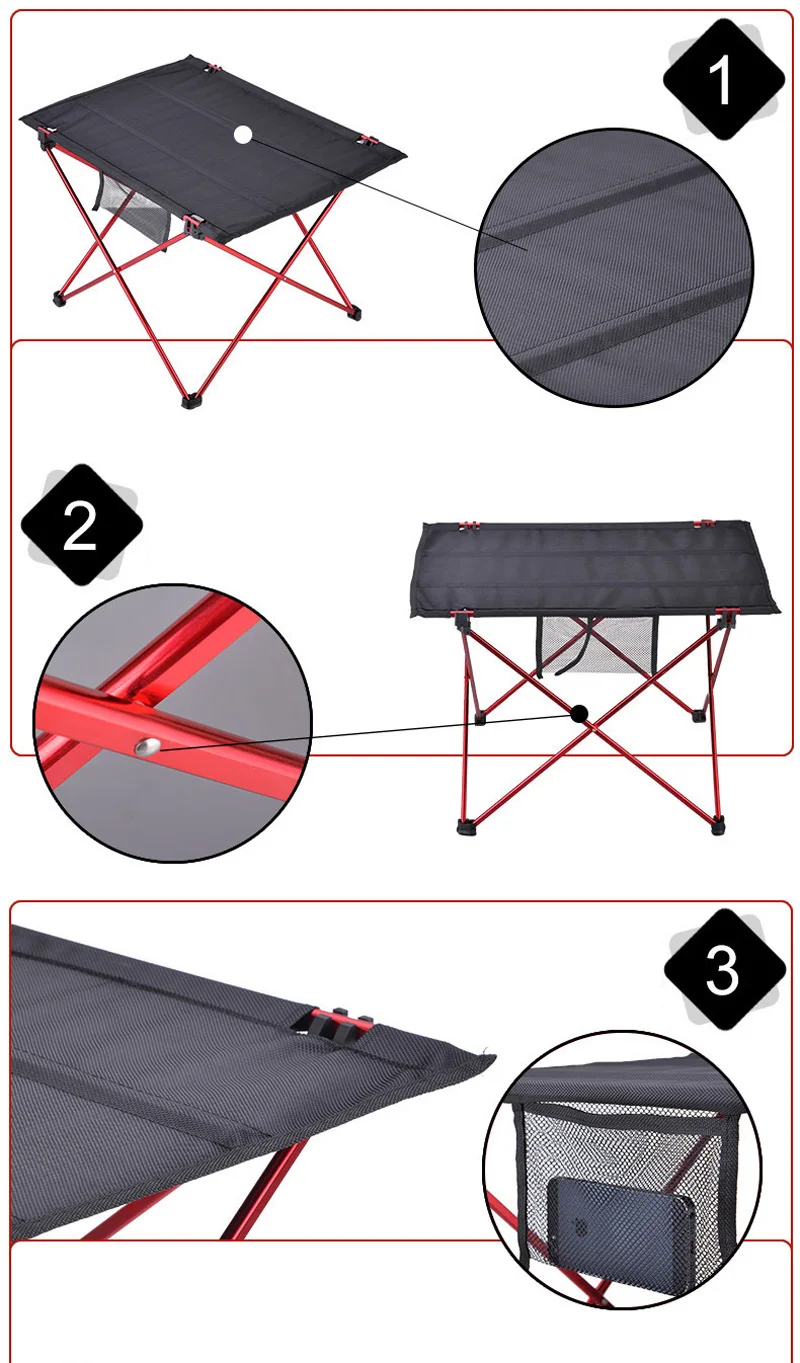 1

2

3