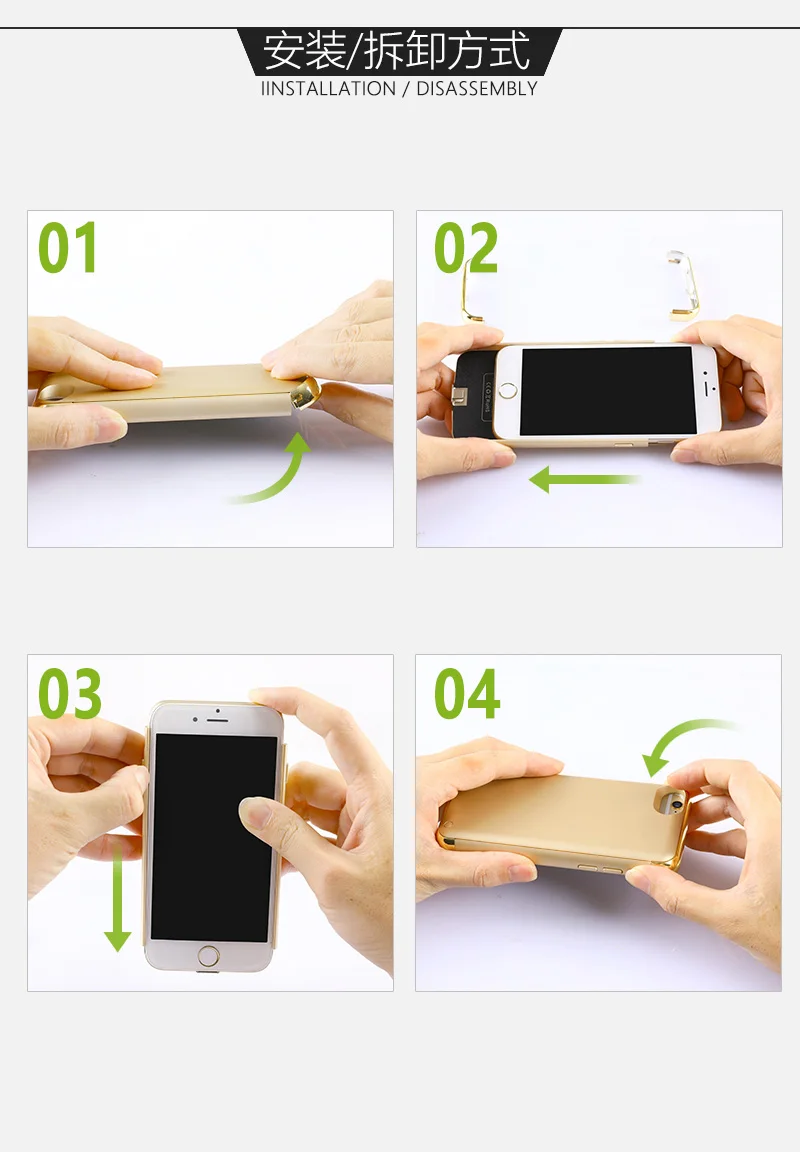 安装/拆卸方式
IINSTALLATION / DISASSEMBLY

01

02

03

04