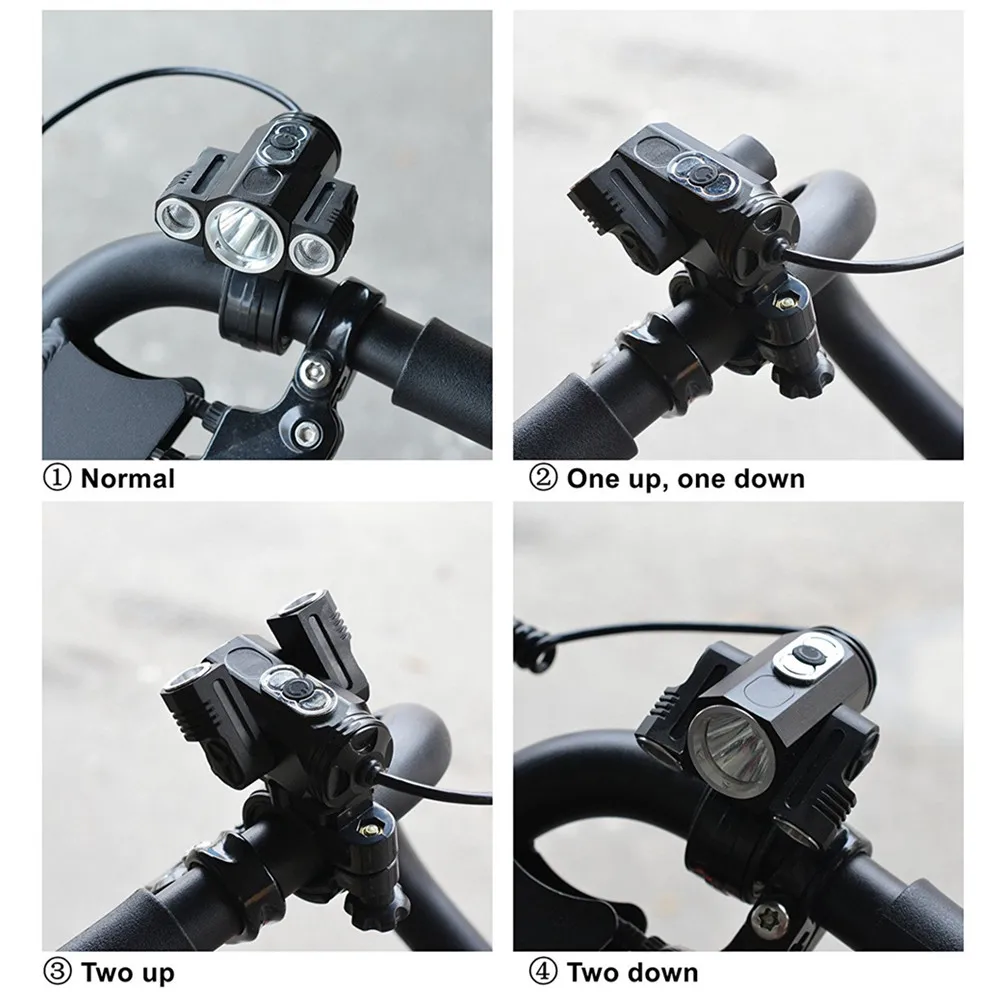 ① Normal

② One up, one down

③ Two up

④ Two down