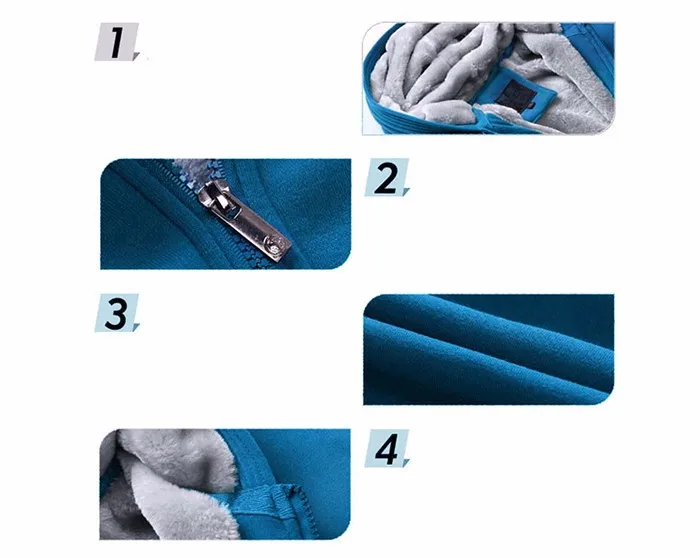 1

2

3

4