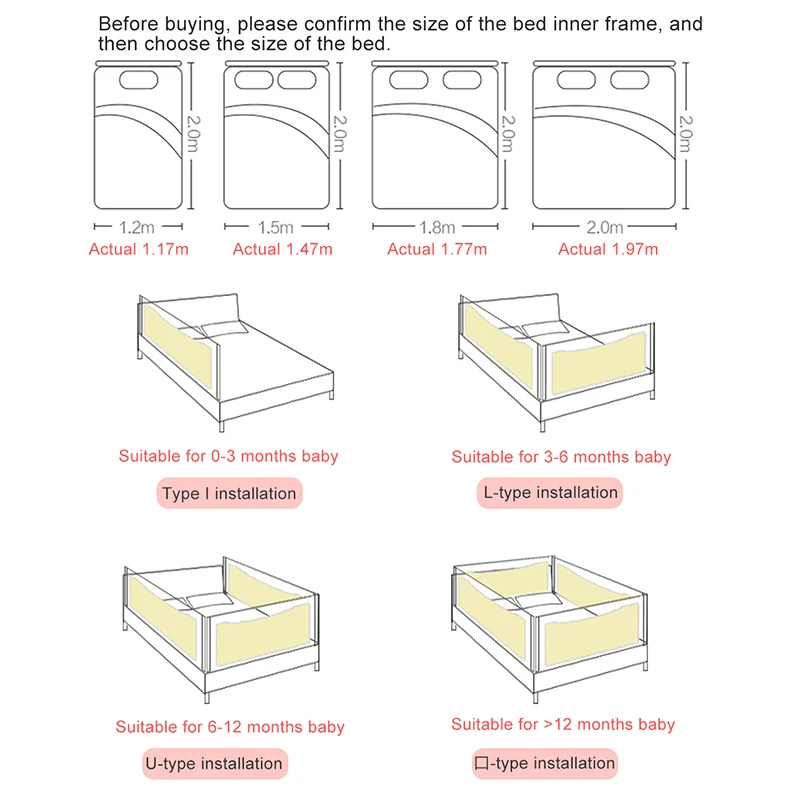 Before buying, please confirm the size of the bed inner frame, and then choose the size of the bed.

2.0m
1.2m
Actual 1.17m

2.0m
1.5m
Actual 1.47m

2.0m
1.8m
Actual 1.77m

2.0m
2.0m
Actual 1.97m

Suitable for 0-3 months baby
Type I installation

Suitable for 3-6 months baby
L-type installation

Suitable for 6-12 months baby
U-type installation

Suitable for >12 months baby
口-type installation