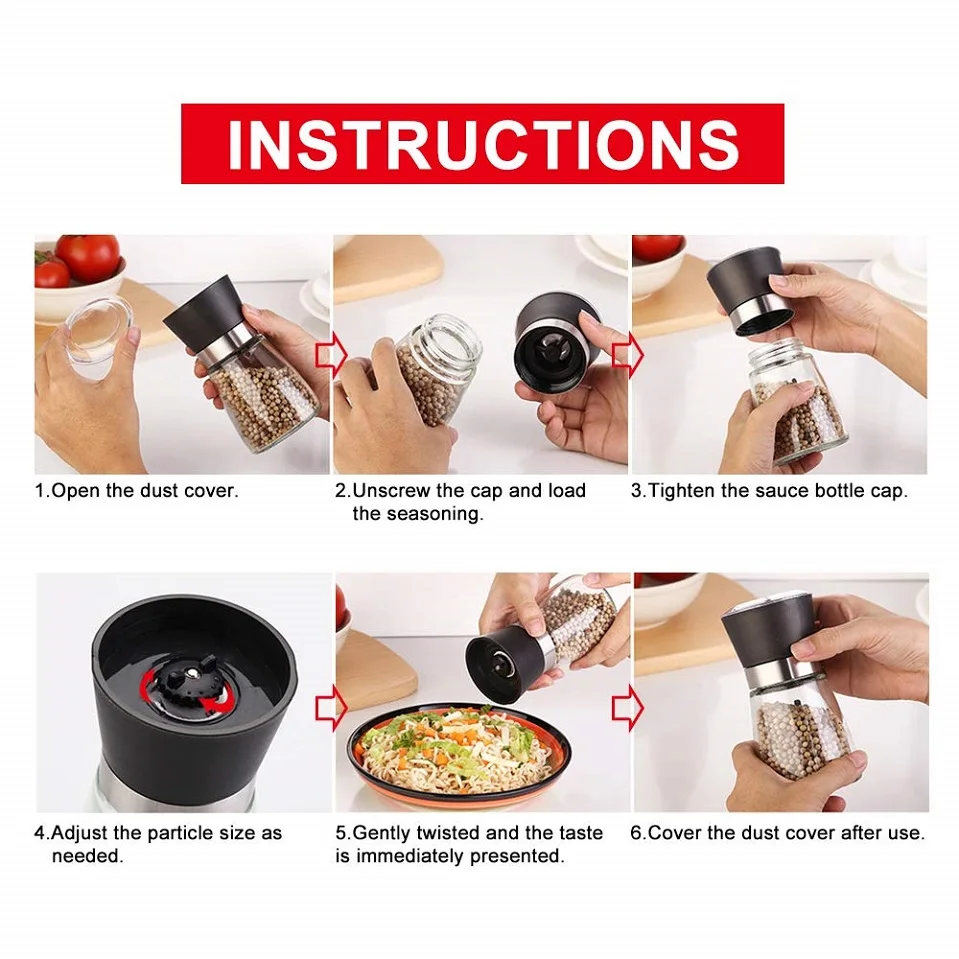 INSTRUCTIONS

1.Open the dust cover.

2.Unscrew the cap and load the seasoning.

3.Tighten the sauce bottle cap.

4.Adjust the particle size as needed.

5.Gently twisted and the taste is immediately presented.

6.Cover the dust cover after use.