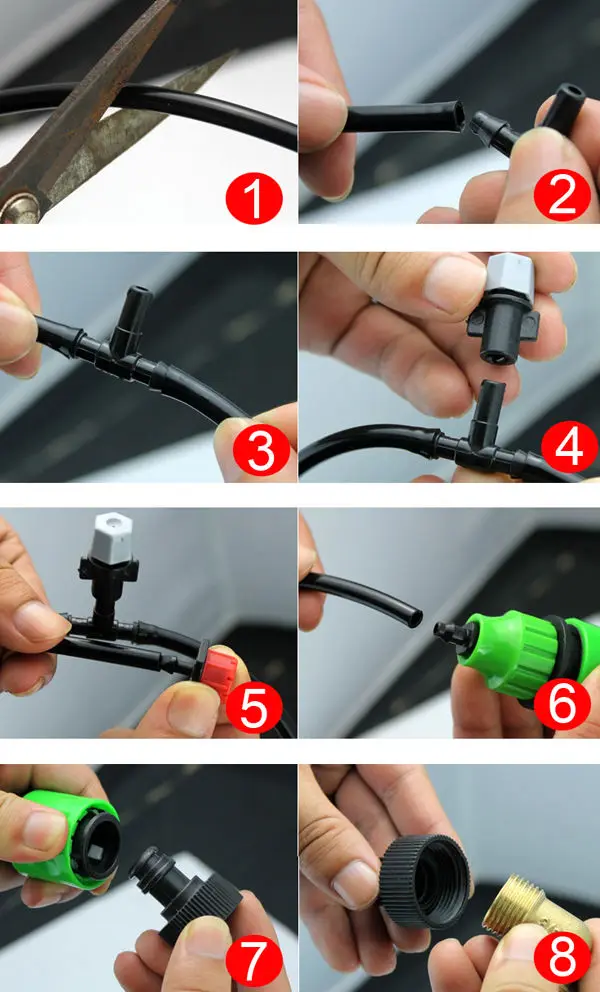 1
2
3
4
5
6
7
8