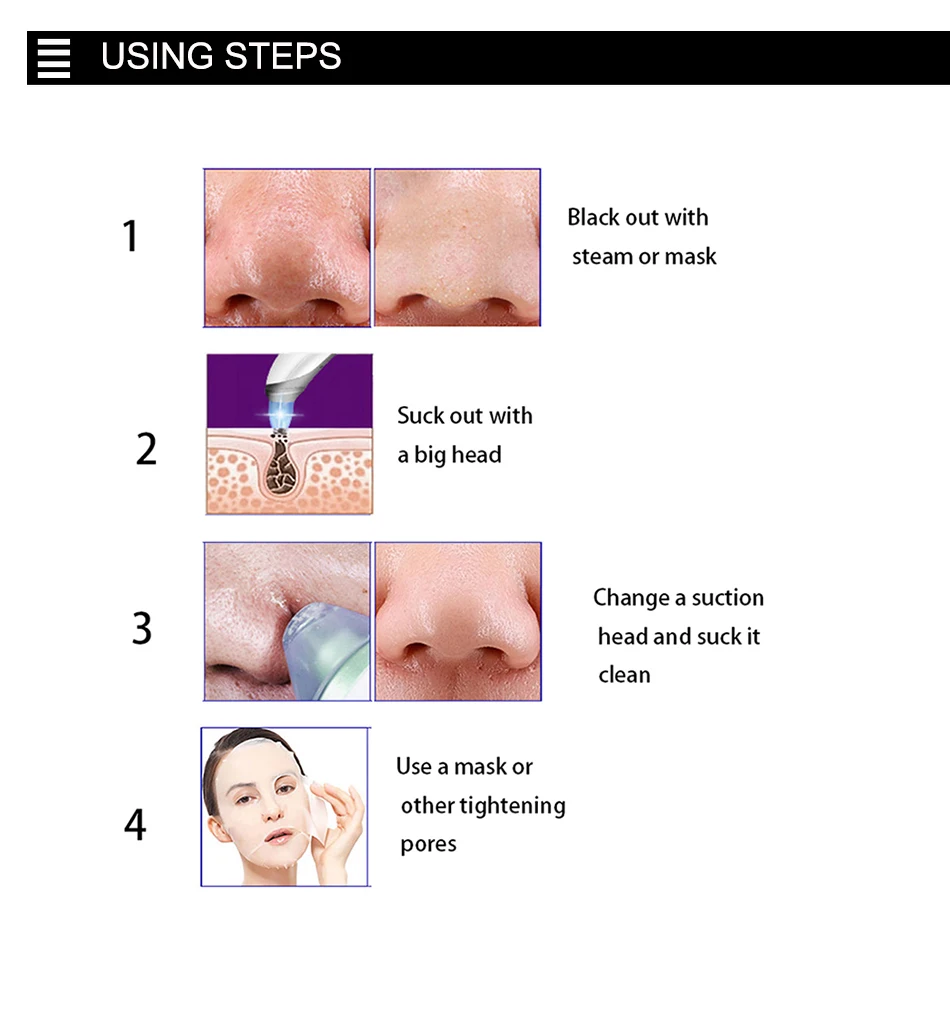 USING STEPS

1

Black out with steam or mask

2

Suck out with a big head

3

Change a suction head and suck it clean

4

Use a mask or other tightening pores