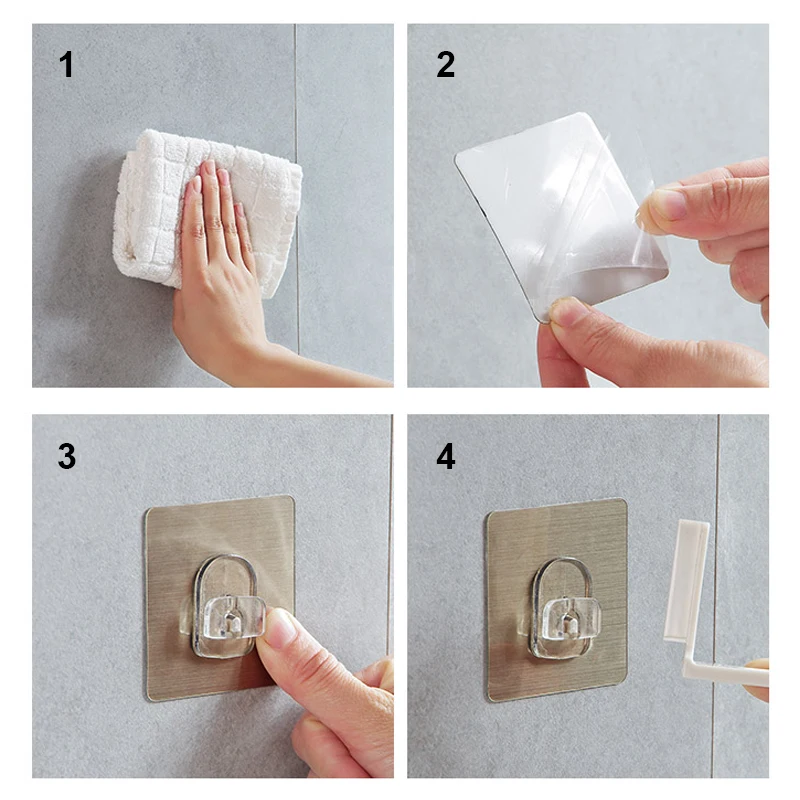 1

2

3

4