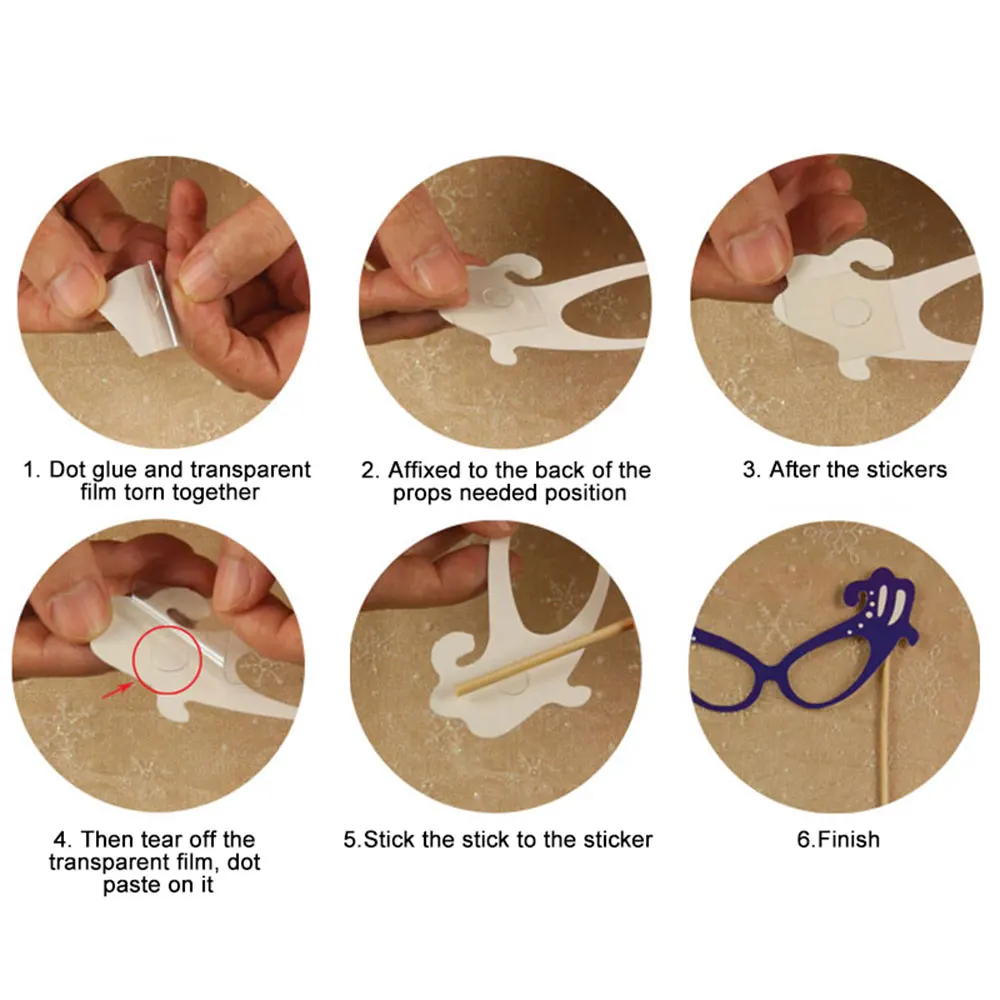 1. Dot glue and transparent film torn together

2. Affixed to the back of the props needed position

3. After the stickers

4. Then tear off the transparent film, dot paste on it

5.Stick the stick to the sticker

6.Finish