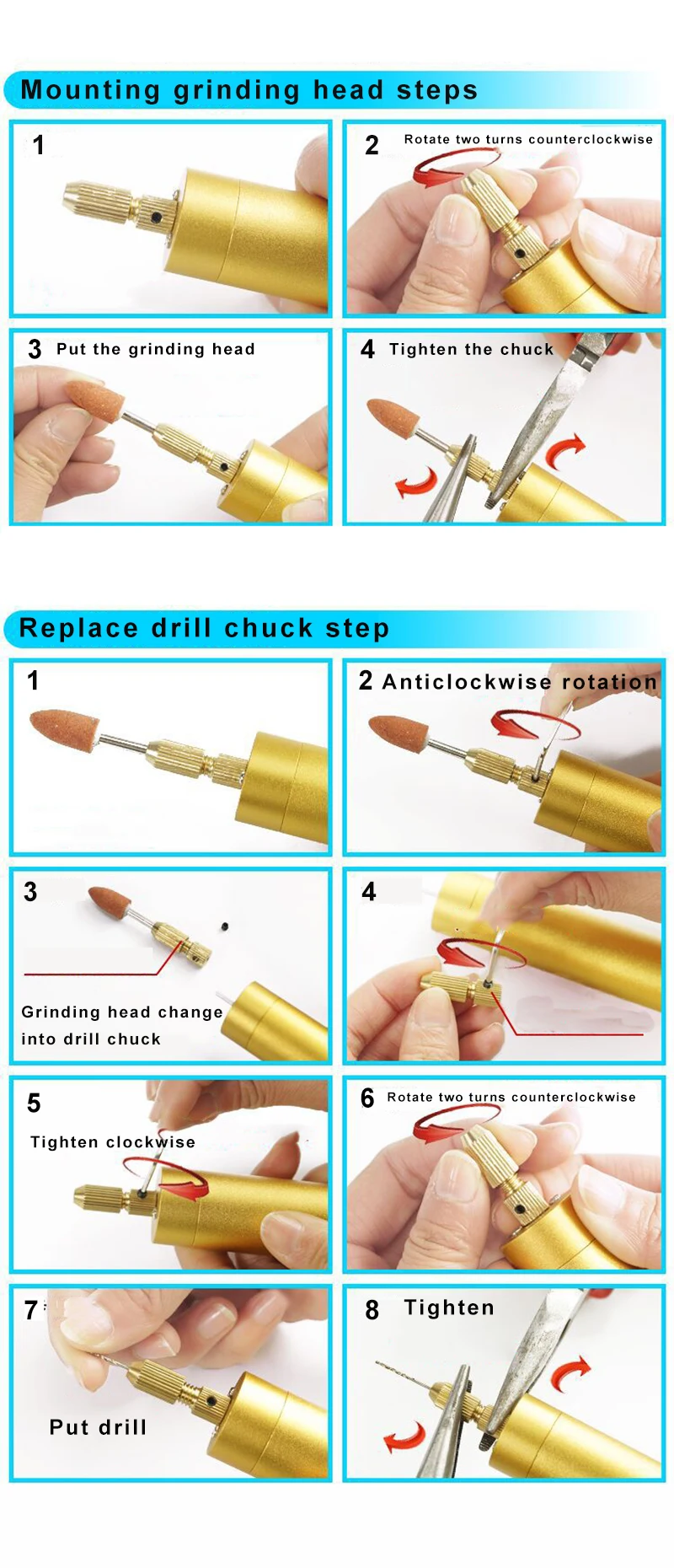 Mounting grinding head steps

1

2 Rotate two turns counterclockwise

3 Put the grinding head

4 Tighten the chuck

Replace drill chuck step

1

2 Anticlockwise rotation

3

Grinding head change into drill chuck

4

5

Tighten clockwise

6 Rotate two turns counterclockwise

7

Put drill

8 Tighten