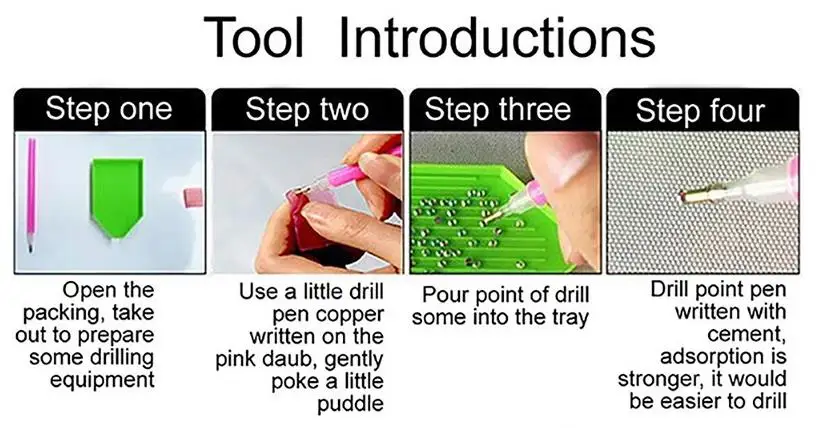 Tool Introductions

Step one

Open the packing, take out to prepare some drilling equipment

Step two

Use a little drill pen copper written on the pink daub, gently poke a little puddle

Step three

Pour point of drill some into the tray

Step four

Drill point pen written with cement, adsorption is stronger, it would be easier to drill