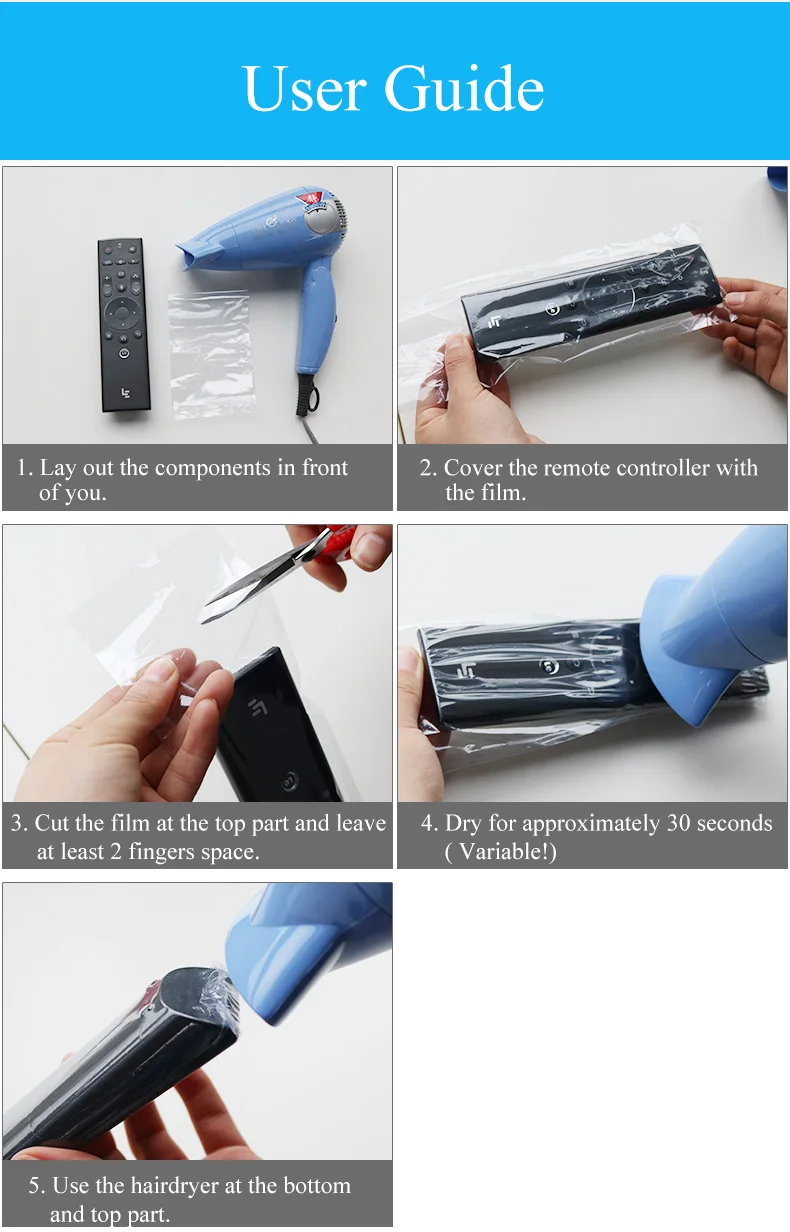 User Guide

1. Lay out the components in front of you.

2. Cover the remote controller with the film.

3. Cut the film at the top part and leave at least 2 fingers space.

4. Dry for approximately 30 seconds ( Variable!)

5. Use the hairdryer at the bottom and top part.