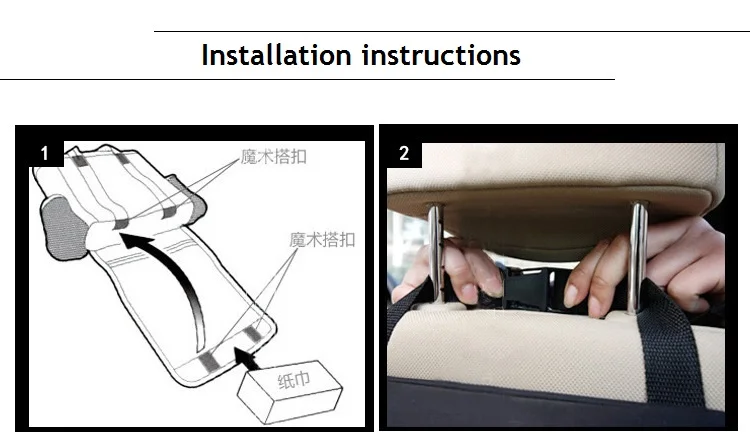 Installation instructions

1

魔术搭扣

魔术搭扣

纸巾

2