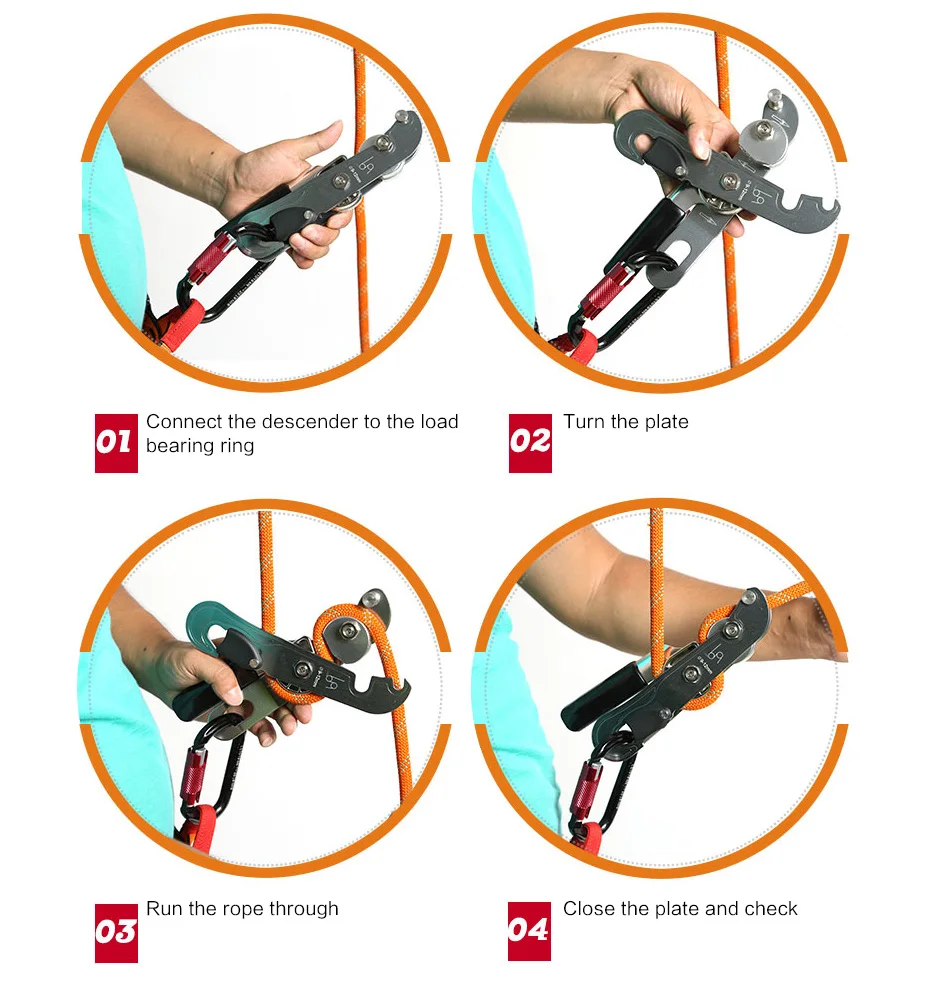 01 Connect the descender to the load bearing ring

02 Turn the plate

03 Run the rope through

04 Close the plate and check