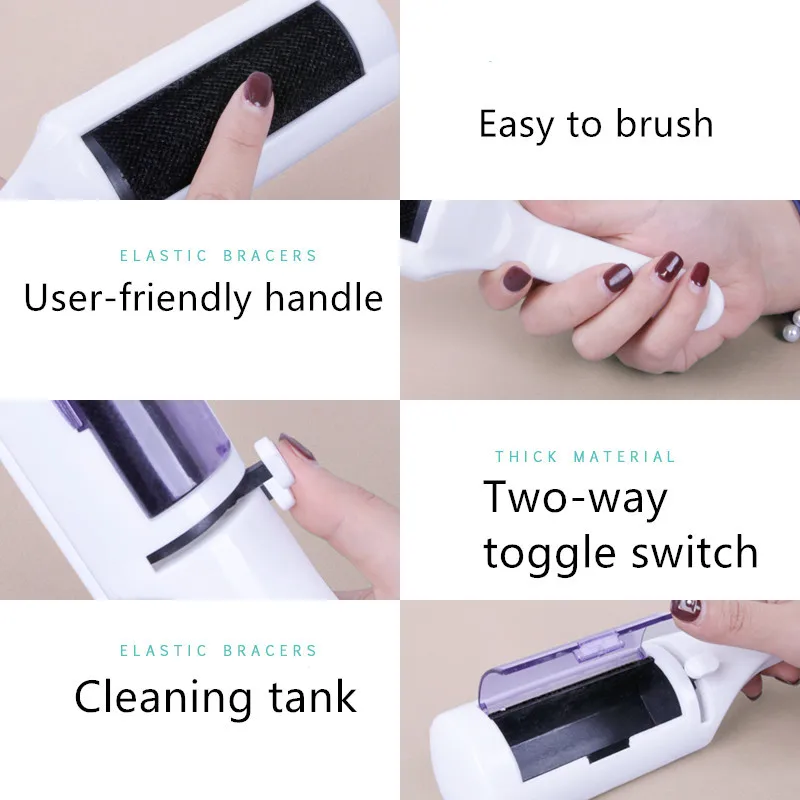 Easy to brush

ELASTIC BRACERS
User-friendly handle

THICK MATERIAL
Two-way toggle switch

ELASTIC BRACERS
Cleaning tank