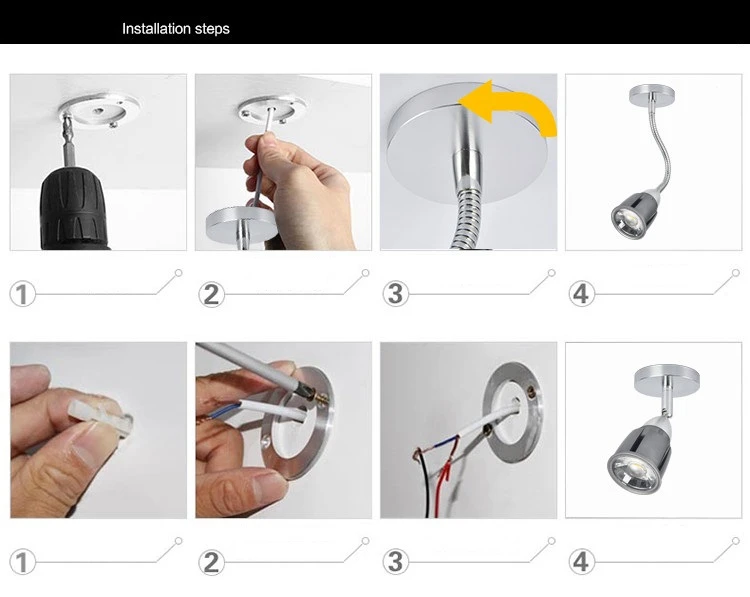 Installation steps

1

2

3

4

1

2

3

4