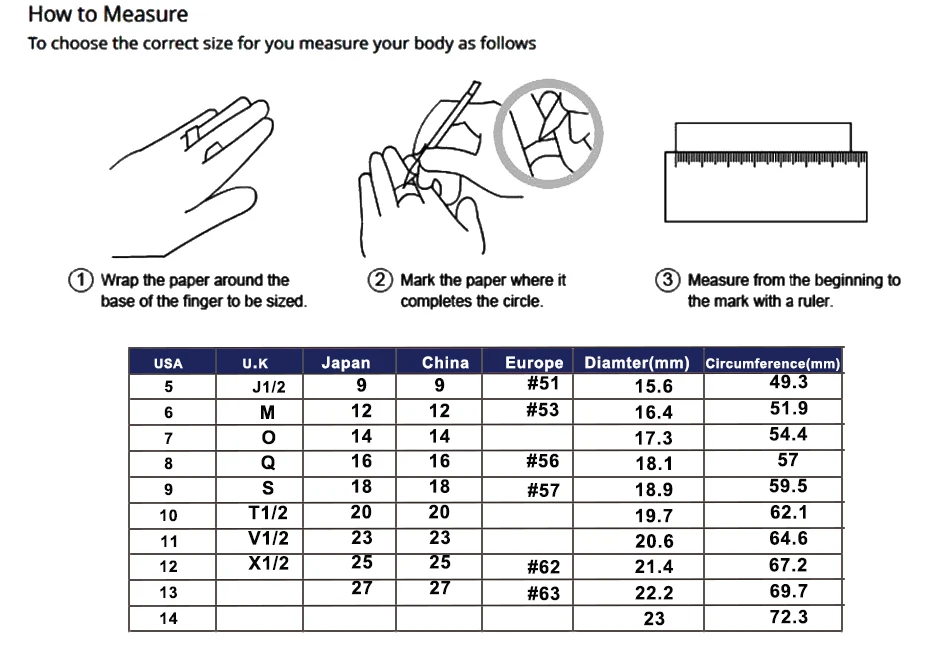 How to Measure
To choose the correct size for you measure your body as follows

① Wrap the paper around the base of the finger to be sized.

② Mark the paper where it completes the circle.

③ Measure from the beginning to the mark with a ruler.

| USA | U.K | Japan | China | Europe | Diamter(mm) | Circumference(mm) |
|---|---|---|---|---|---|---|
| 5 | J1/2 | 9 | 9 | #51 | 15.6 | 49.3 |
| 6 | M | 12 | 12 | #53 | 16.4 | 51.9 |
| 7 | O | 14 | 14 | | 17.3 | 54.4 |
| 8 | Q | 16 | 16 | #56 | 18.1 | 57 |
| 9 | S | 18 | 18 | #57 | 18.9 | 59.5 |
| 10 | T1/2 | 20 | 20 | | 19.7 | 62.1 |
| 11 | V1/2 | 23 | 23 | | 20.6 | 64.6 |
| 12 | X1/2 | 25 | 25 | #62 | 21.4 | 67.2 |
| 13 | | 27 | 27 | #63 | 22.2 | 69.7 |
| 14 | | | | | 23 | 72.3 |