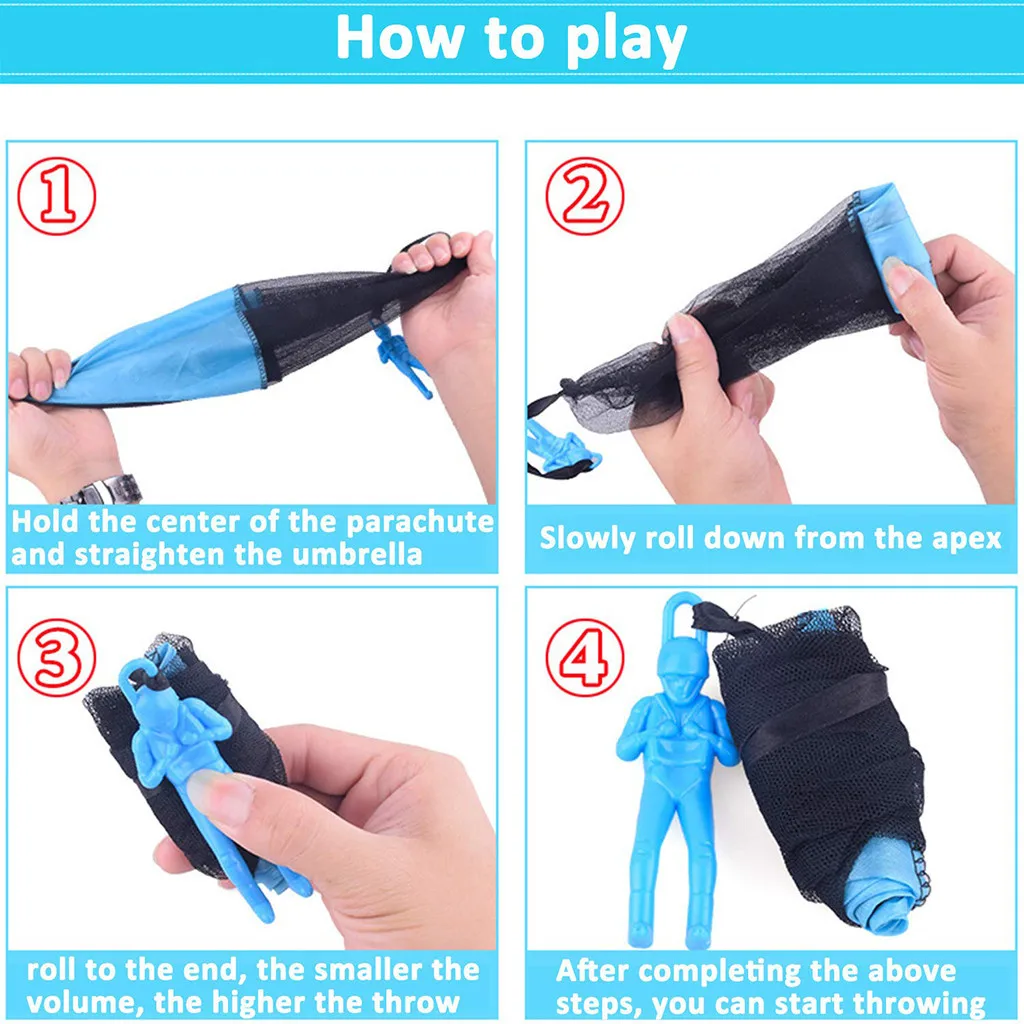 How to play

①

Hold the center of the parachute and straighten the umbrella

②

Slowly roll down from the apex

③

roll to the end, the smaller the volume, the higher the throw

④

After completing the above steps, you can start throwing