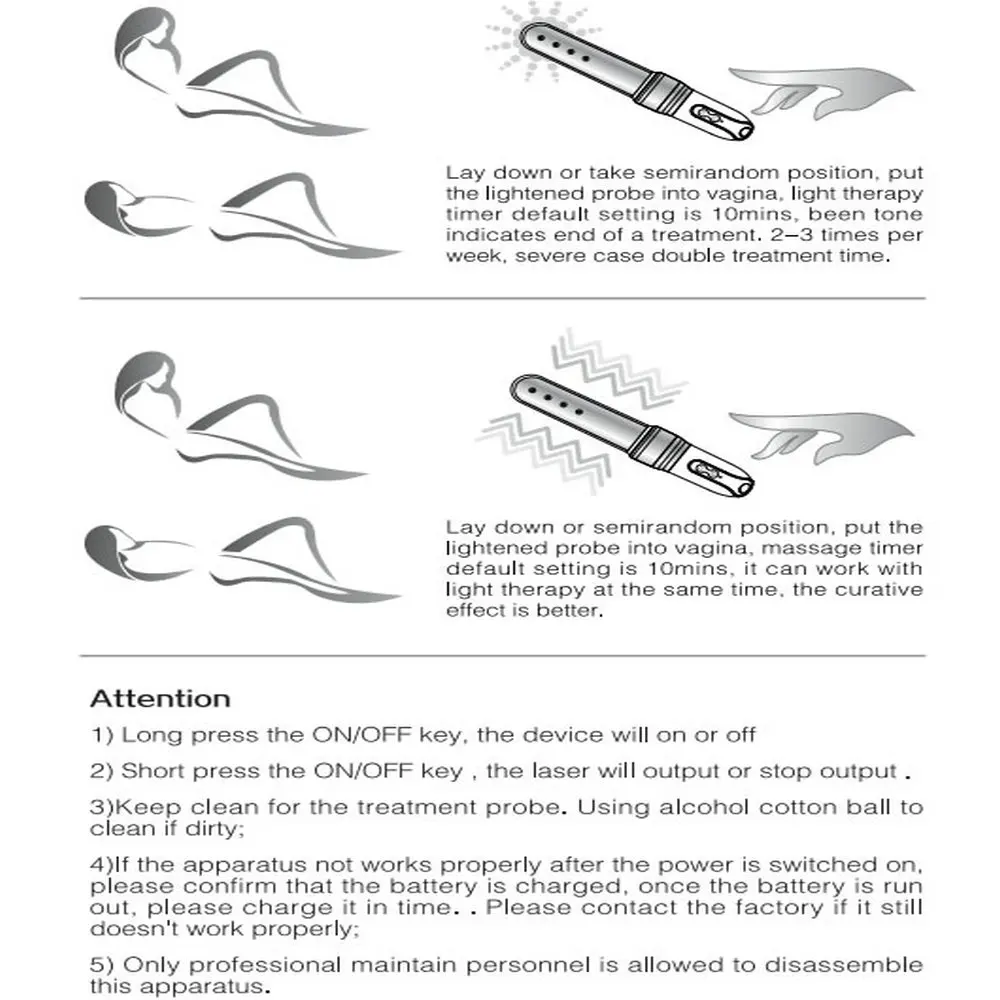 Lay down or take semirandom position, put the lightened probe into vagina, light therapy timer default setting is 10mins, been tone indicates end of a treatment. 2–3 times per week, severe case double treatment time.

Lay down or semirandom position, put the lightened probe into vagina, massage timer default setting is 10mins, it can work with light therapy at the same time, the curative effect is better.

Attention

1) Long press the ON/OFF key, the device will on or off

2) Short press the ON/OFF key , the laser will output or stop output .

3)Keep clean for the treatment probe. Using alcohol cotton ball to clean if dirty;

4)If the apparatus not works properly after the power is switched on, please confirm that the battery is charged, once the battery is run out, please charge it in time. . Please contact the factory if it still doesn't work properly;

5) Only professional maintain personnel is allowed to disassemble this apparatus.