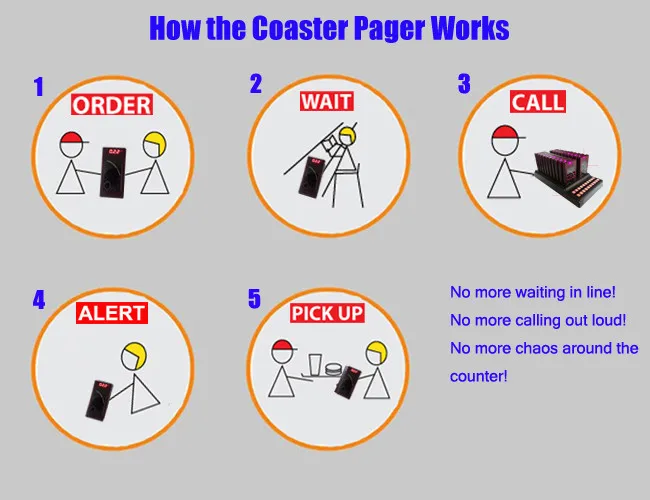 How the Coaster Pager Works

1
ORDER

2
WAIT

3
CALL

4
ALERT

5
PICK UP

No more waiting in line!
No more calling out loud!
No more chaos around the counter!