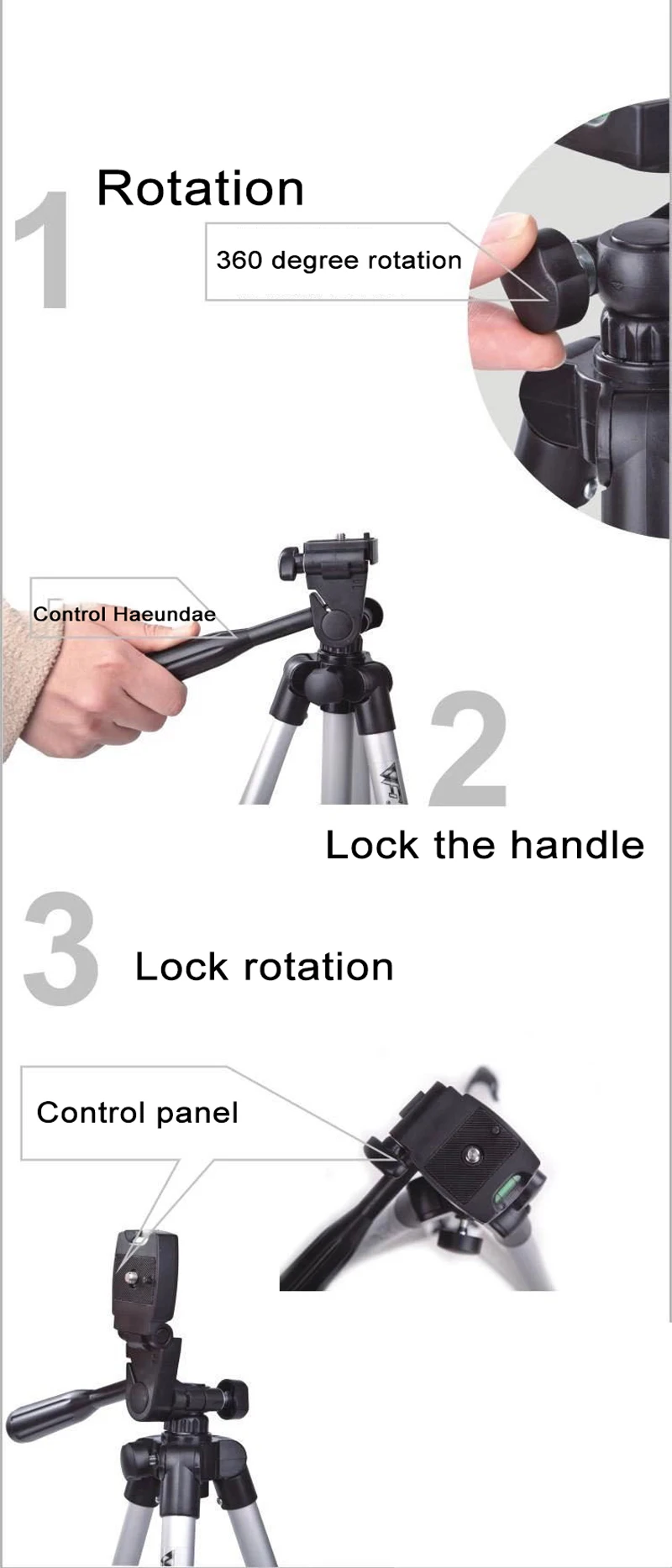 1 Rotation

360 degree rotation

Control Haeundae

2 Lock the handle

3 Lock rotation

Control panel