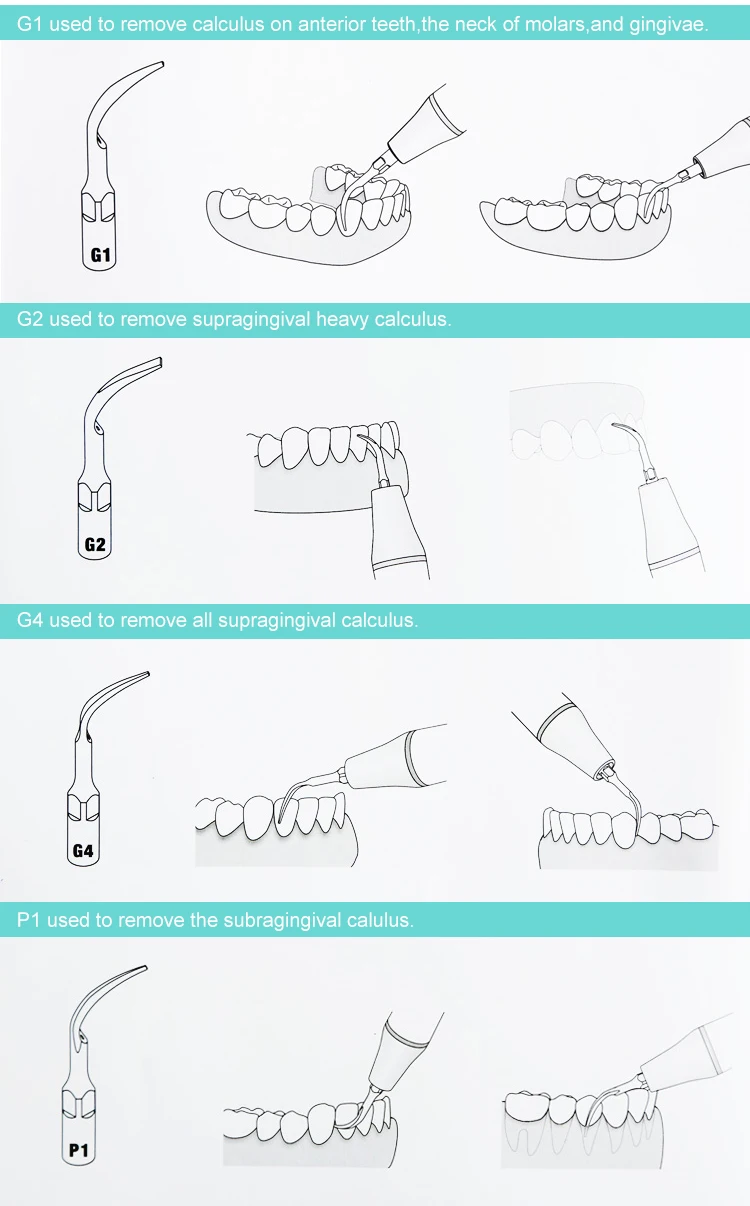 G1 used to remove calculus on anterior teeth,the neck of molars,and gingivae.

G1

G2 used to remove supragingival heavy calculus.

G2

G4 used to remove all supragingival calculus.

G4

P1 used to remove the subragingival calulus.

P1