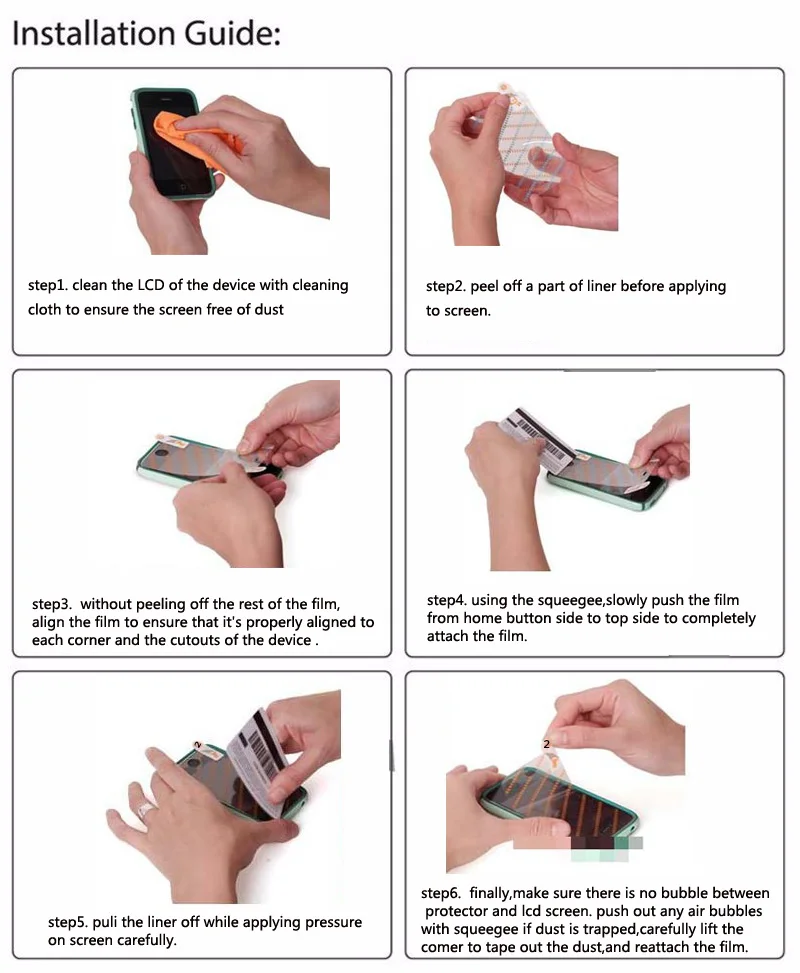 Installation Guide:

step1. clean the LCD of the device with cleaning cloth to ensure the screen free of dust

step2. peel off a part of liner before applying to screen.

step3. without peeling off the rest of the film, align the film to ensure that it's properly aligned to each corner and the cutouts of the device .

step4. using the squeegee,slowly push the film from home button side to top side to completely attach the film.

step5. puli the liner off while applying pressure on screen carefully.

2

step6. finally,make sure there is no bubble between protector and lcd screen. push out any air bubbles with squeegee if dust is trapped,carefully lift the comer to tape out the dust,and reattach the film.