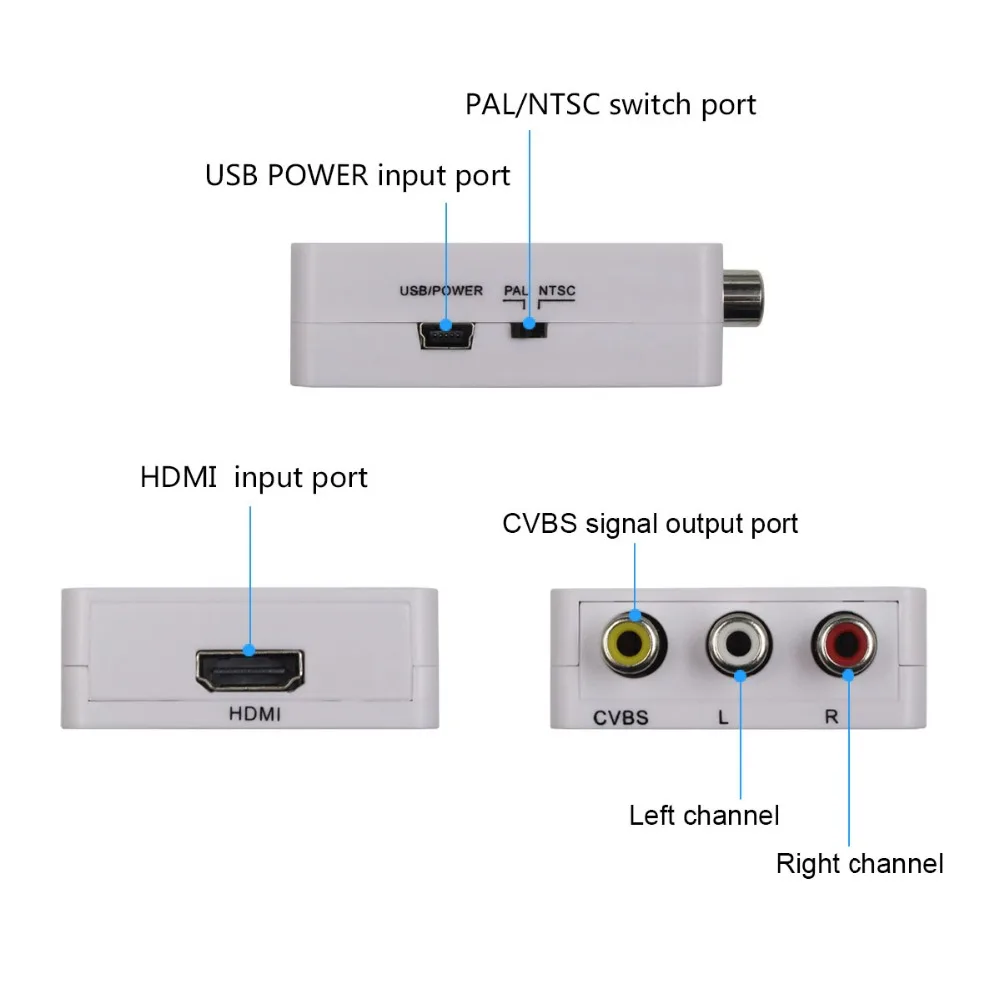 PAL/NTSC switch port

USB POWER input port

USB/POWER

PAL NTSC

HDMI input port

HDMI

CVBS signal output port

CVBS L R

Left channel

Right channel