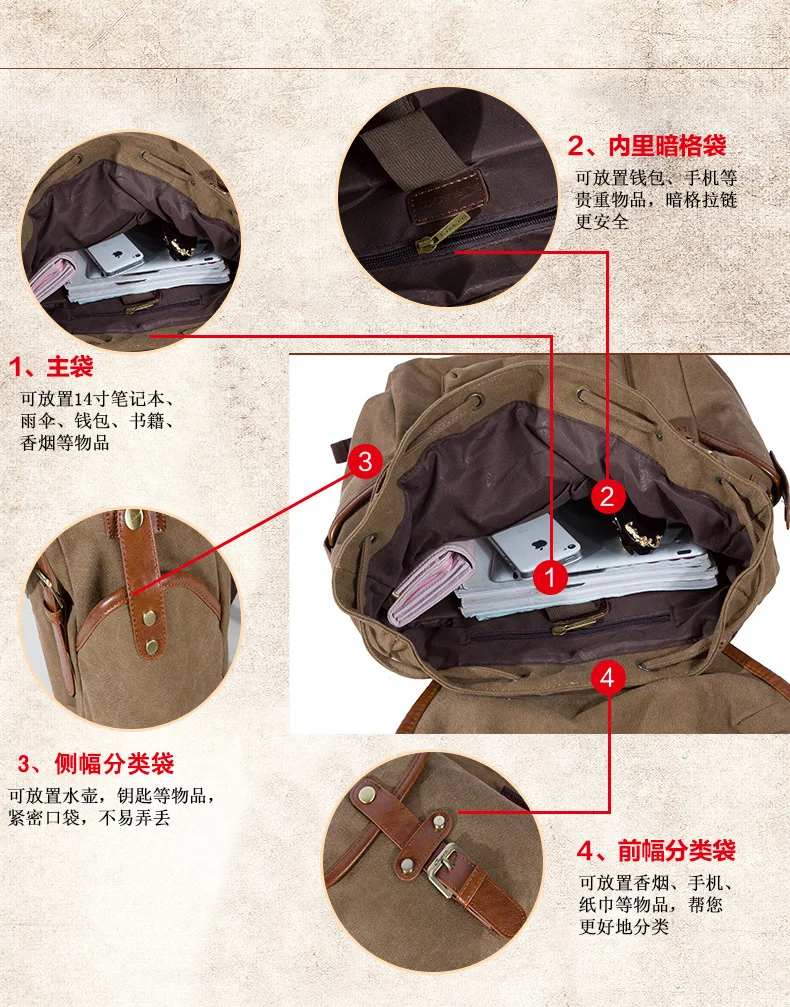 2、内里暗格袋

可放置钱包、手机等贵重物品，暗格拉链更安全

1、主袋

可放置14寸笔记本、雨伞、钱包、书籍、香烟等物品

3

2

1

4

3、侧幅分类袋

可放置水壶，钥匙等物品，紧密口袋，不易弄丢

4、前幅分类袋

可放置香烟、手机、纸巾等物品，帮您更好地分类