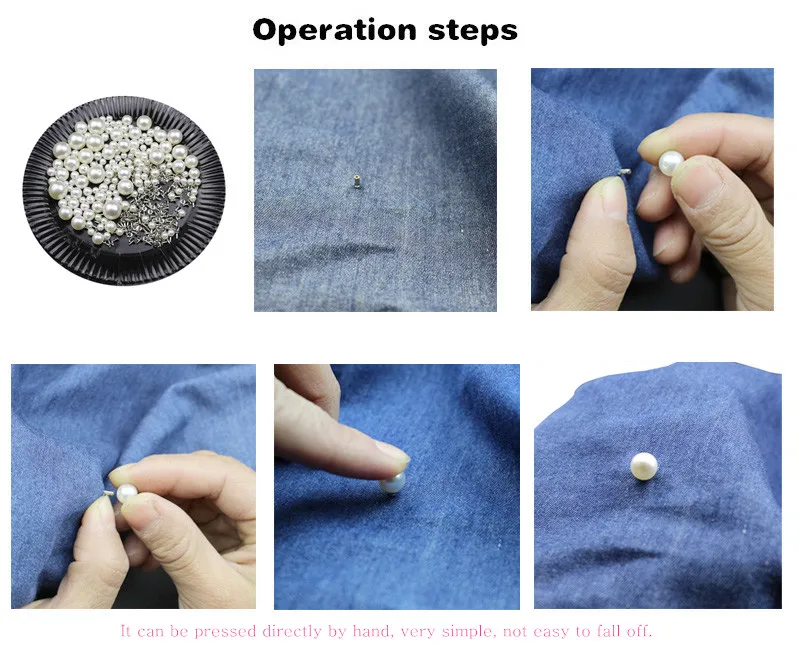 Operation steps

It can be pressed directly by hand, very simple, not easy to fall off.