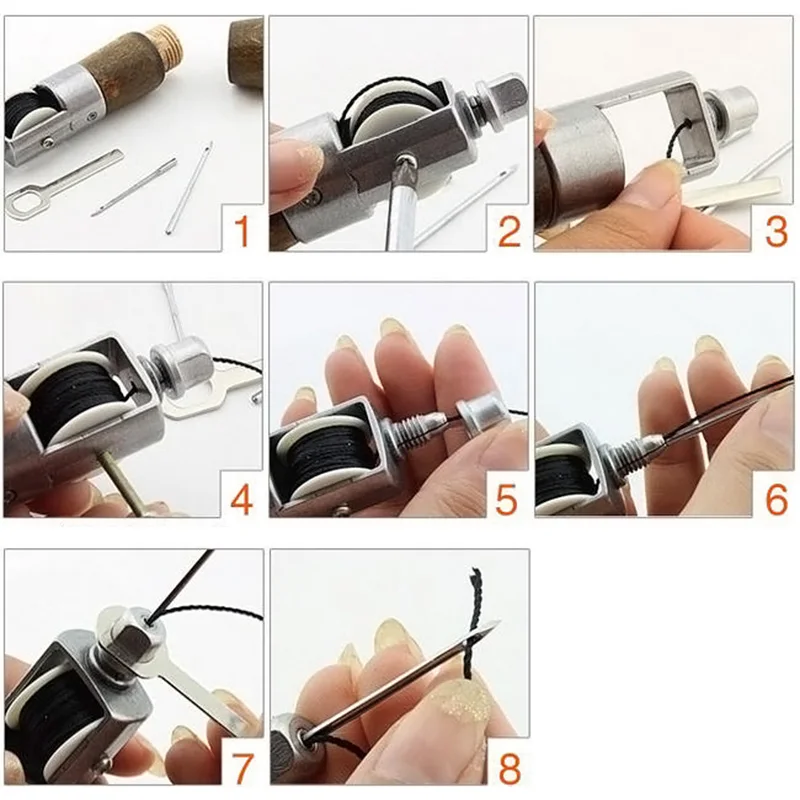 1
2
3
4
5
6
7
8