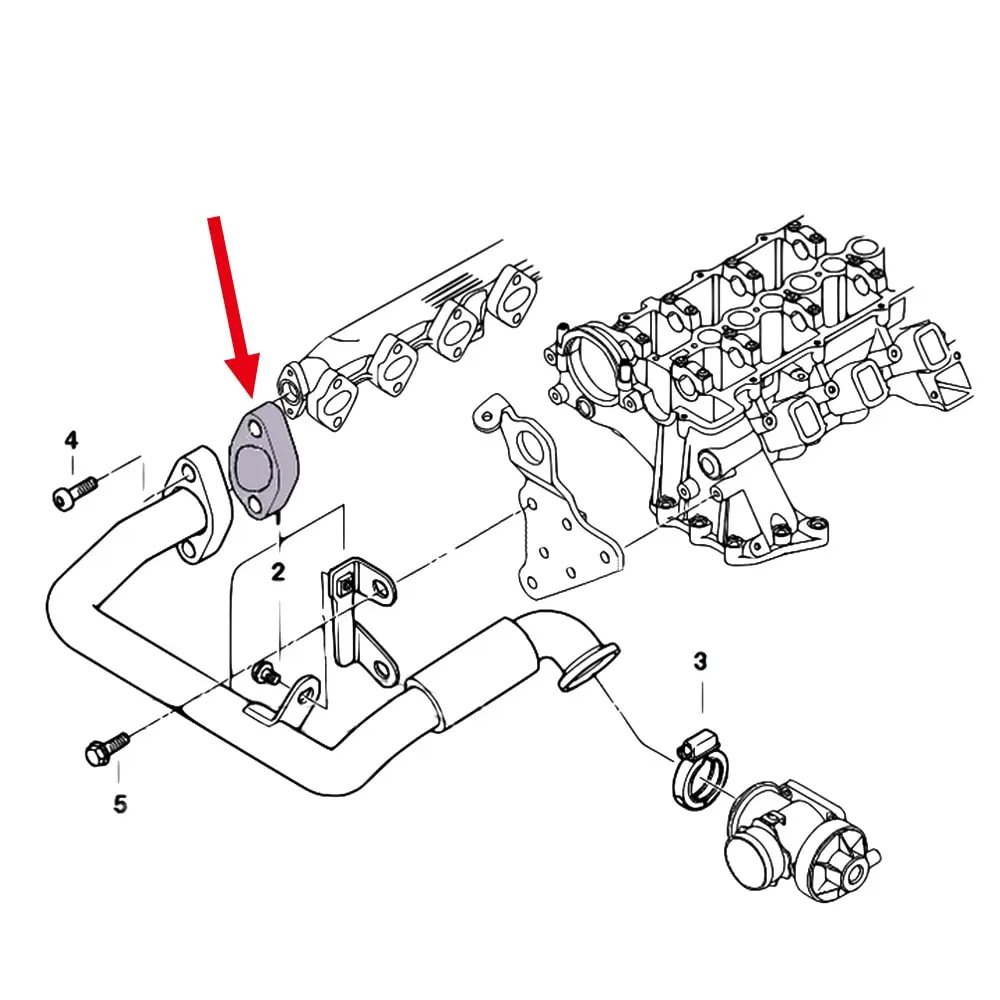 4
1
2
3
5