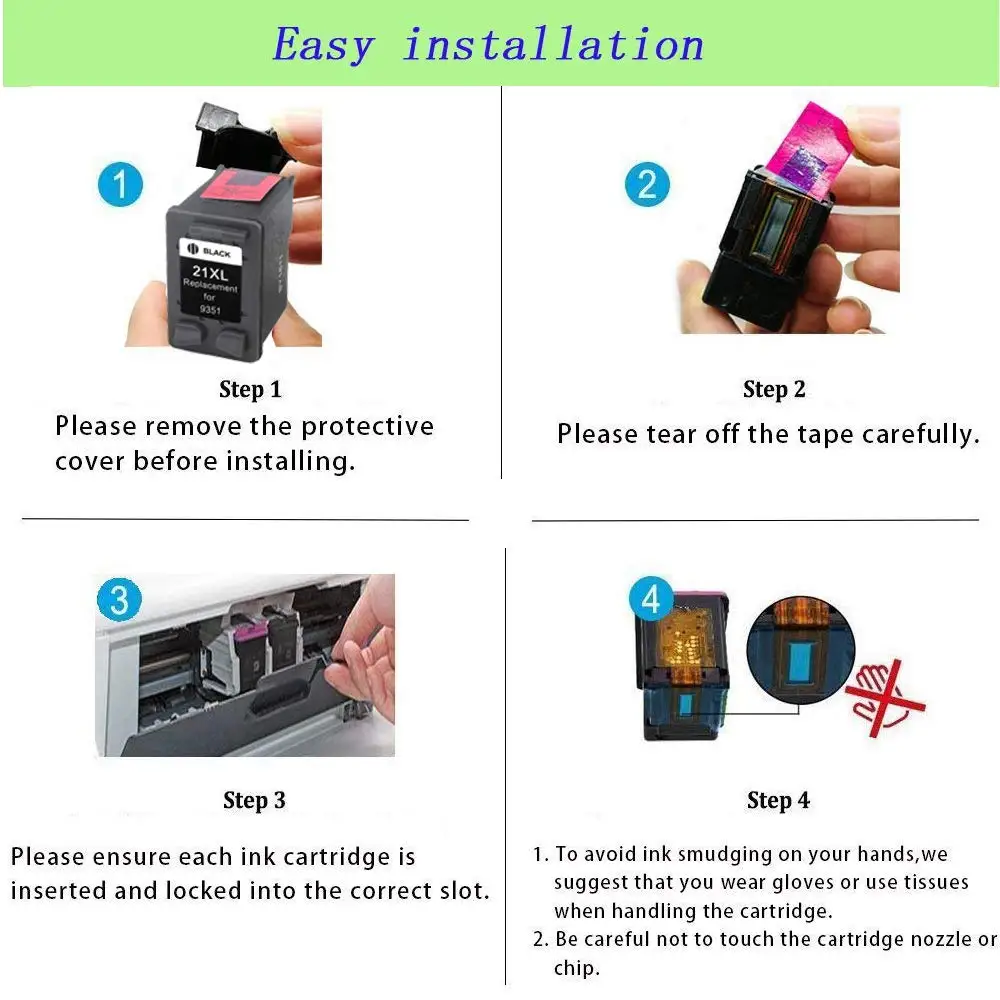 Easy installation

1

BLACK
21XL
Replacement for
9351

Step 1
Please remove the protective cover before installing.

2

Step 2
Please tear off the tape carefully.

3

Step 3
Please ensure each ink cartridge is inserted and locked into the correct slot.

4

Step 4
1. To avoid ink smudging on your hands,we suggest that you wear gloves or use tissues when handling the cartridge.
2. Be careful not to touch the cartridge nozzle or chip.