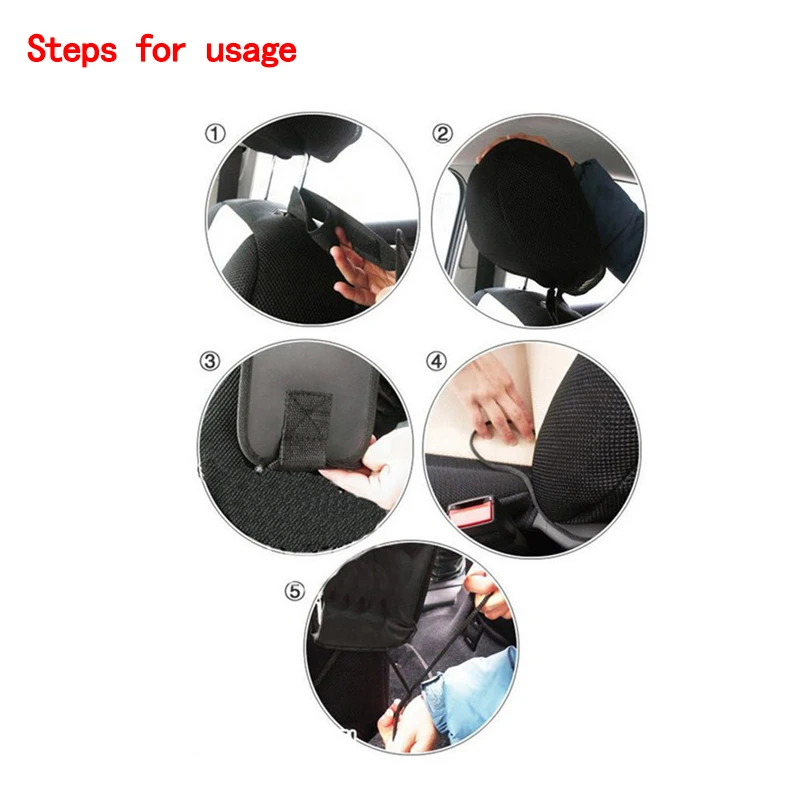 Steps for usage

①

②

③

④

⑤