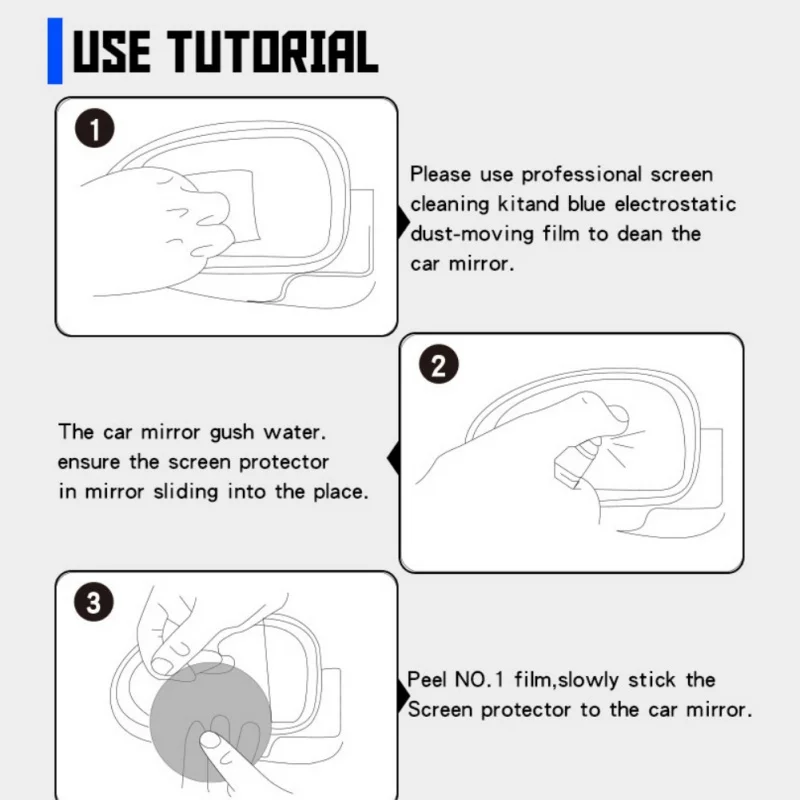 USE TUTORIAL

1

Please use professional screen cleaning kitand blue electrostatic dust-moving film to dean the car mirror.

2

The car mirror gush water. ensure the screen protector in mirror sliding into the place.

3

Peel NO.1 film,slowly stick the Screen protector to the car mirror.