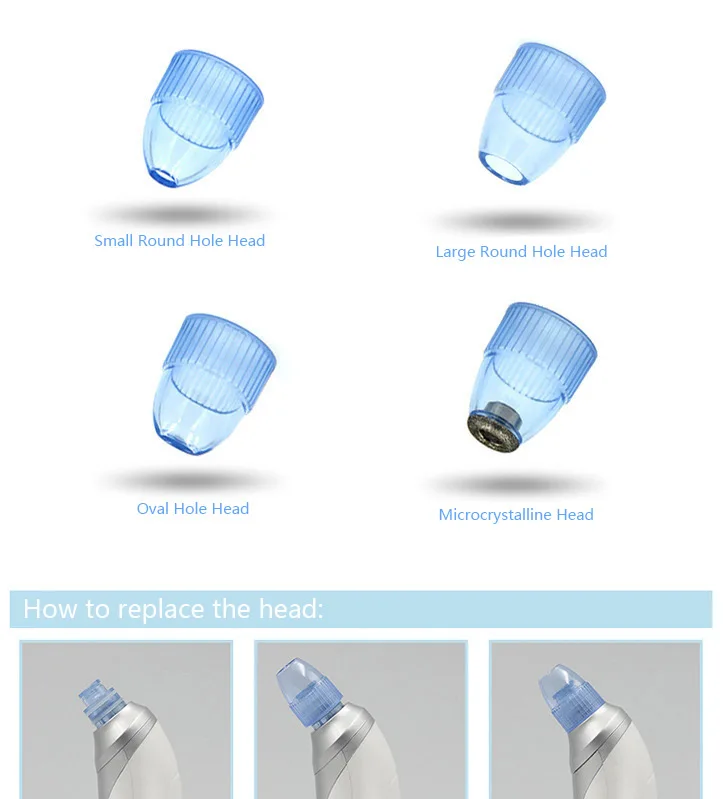 Small Round Hole Head

Large Round Hole Head

Oval Hole Head

Microcrystalline Head

How to replace the head: