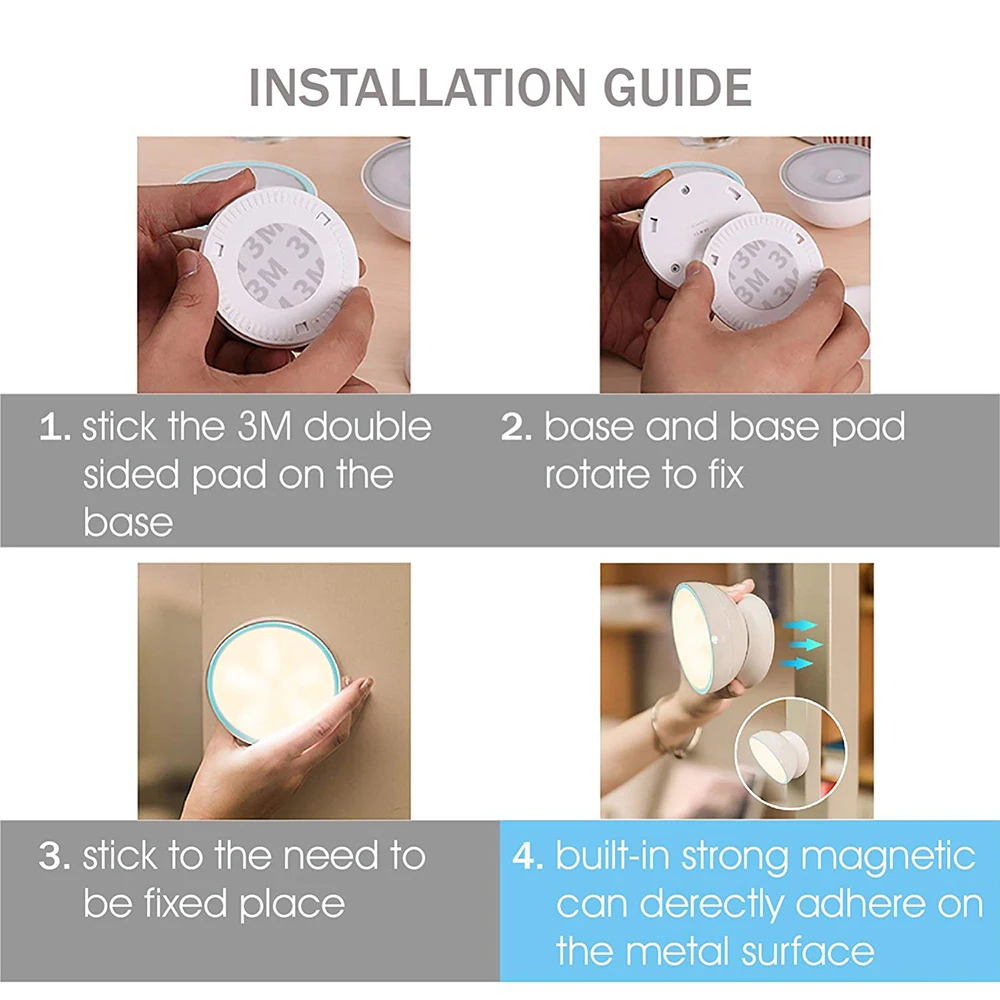 INSTALLATION GUIDE

3M 3M 3M

3M 3M 3M

1. stick the 3M double sided pad on the base

2. base and base pad rotate to fix

3. stick to the need to be fixed place

4. built-in strong magnetic can derectly adhere on the metal surface