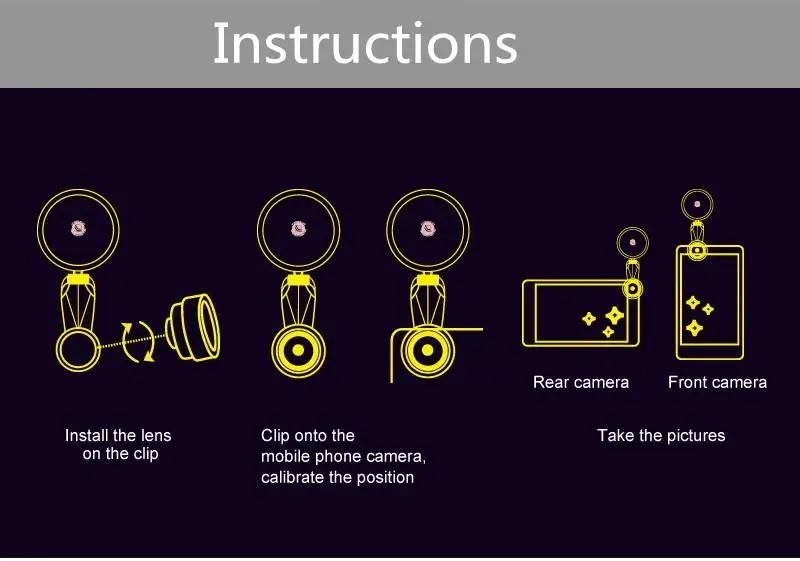 Instructions

Rear camera

Front camera

Install the lens on the clip

Clip onto the mobile phone camera, calibrate the position

Take the pictures